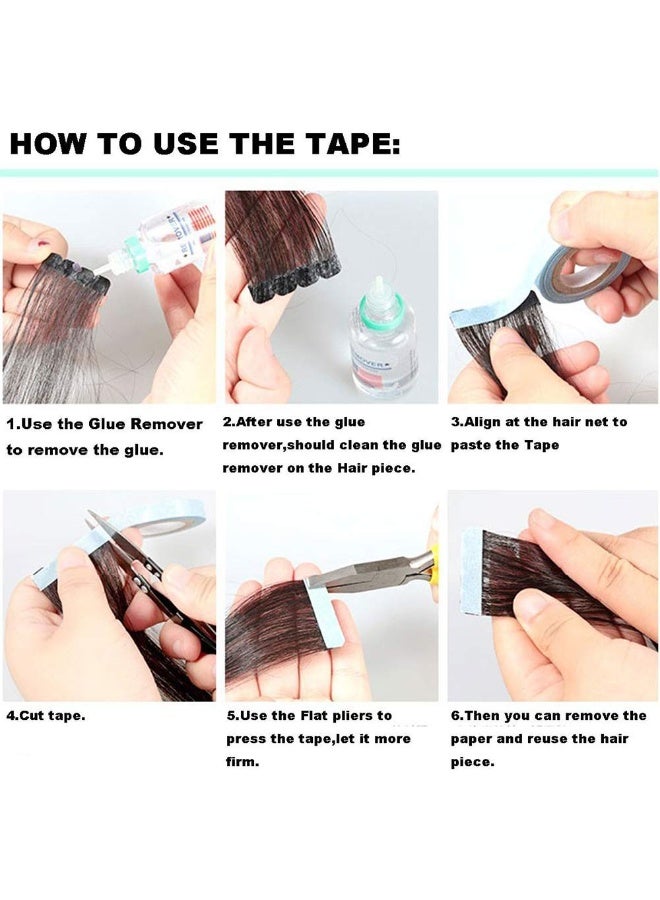 HOW TO USE THE TAPE:

1.Use the Glue Remover to remove the glue.

2.After use the glue remover,should clean the glue remover on the Hair piece.

3.Align at the hair net to paste the Tape

4.Cut tape.

5.Use the Flat pliers to press the tape,let it more firm.

6.Then you can remove the paper and reuse the hair piece.