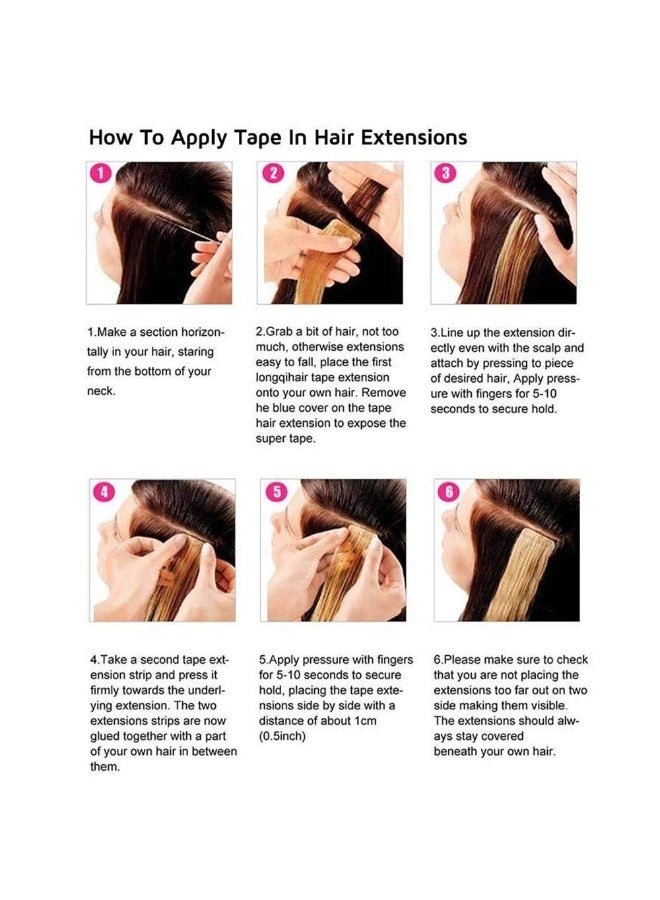 How To Apply Tape In Hair Extensions

1

2

3

1.Make a section horizontally in your hair, staring from the bottom of your neck.

2.Grab a bit of hair, not too much, otherwise extensions easy to fall, place the first longqihair tape extension onto your own hair. Remove he blue cover on the tape hair extension to expose the super tape.

3.Line up the extension directly even with the scalp and attach by pressing to piece of desired hair, Apply pressure with fingers for 5-10 seconds to secure hold.

4

5

6

4.Take a second tape extension strip and press it firmly towards the underlying extension. The two extensions strips are now glued together with a part of your own hair in between them.

5.Apply pressure with fingers for 5-10 seconds to secure hold, placing the tape extensions side by side with a distance of about 1cm (0.5inch)

6.Please make sure to check that you are not placing the extensions too far out on two side making them visible. The extensions should always stay covered beneath your own hair.