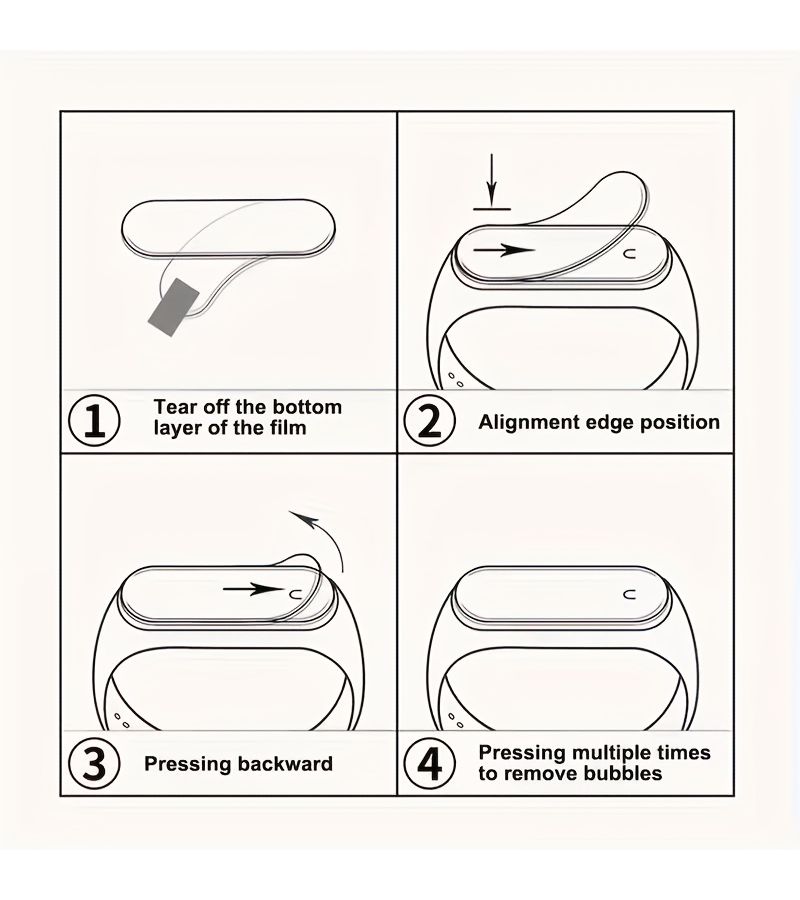 1 Tear off the bottom layer of the film

2 Alignment edge position

3 Pressing backward

4 Pressing multiple times to remove bubbles