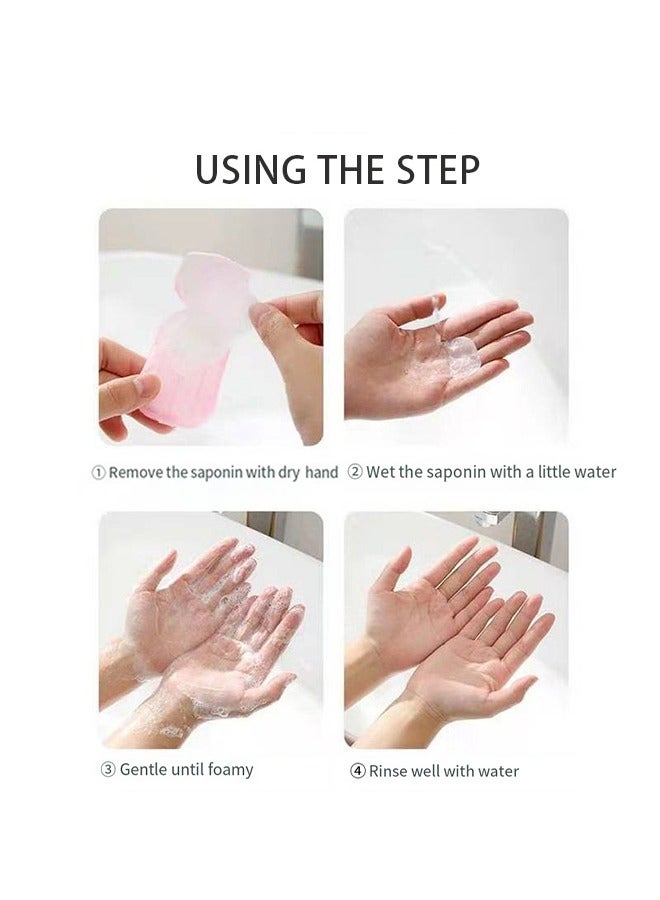 USING THE STEP

① Remove the saponin with dry hand

② Wet the saponin with a little water

③ Gentle until foamy

④ Rinse well with water