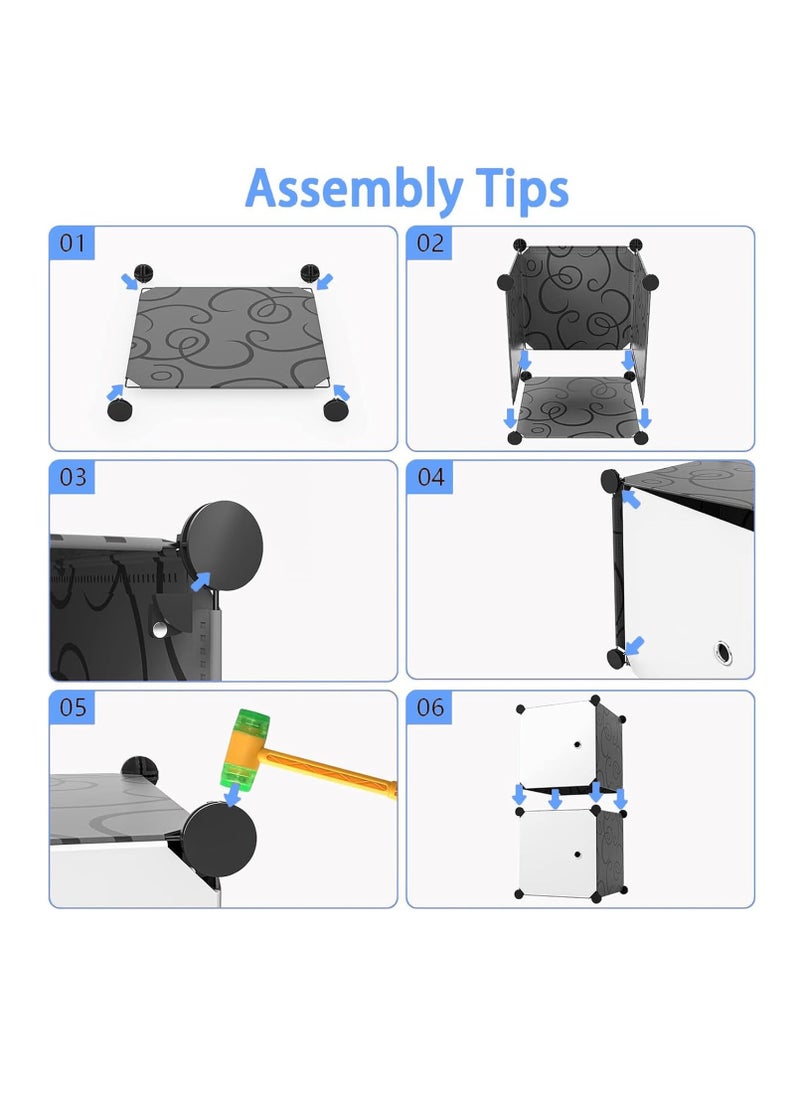 Assembly Tips

01

02

03

04

05

06