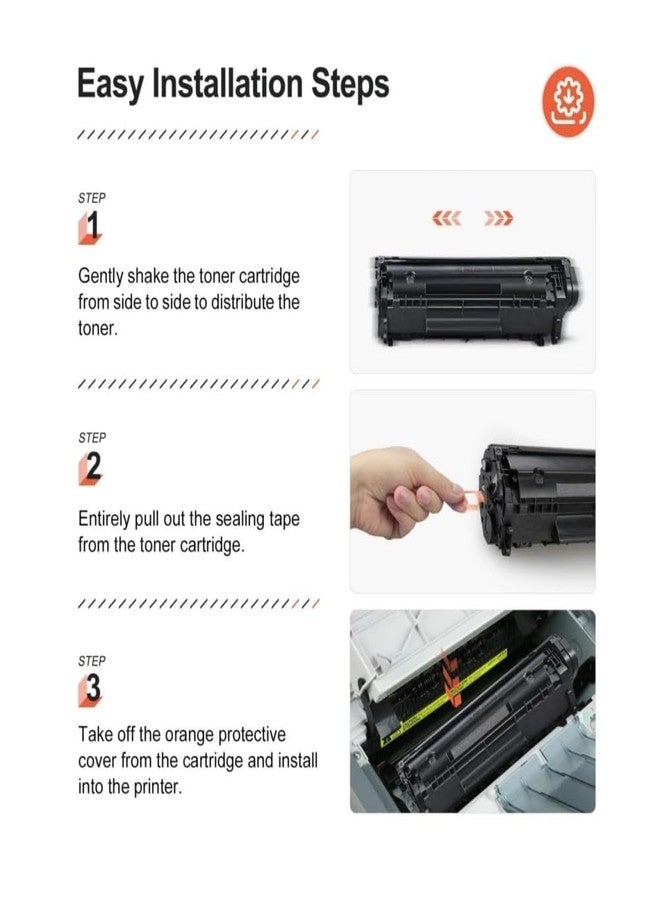 Easy Installation Steps

STEP
1

Gently shake the toner cartridge from side to side to distribute the toner.

STEP
2

Entirely pull out the sealing tape from the toner cartridge.

STEP
3

Take off the orange protective cover from the cartridge and install into the printer.