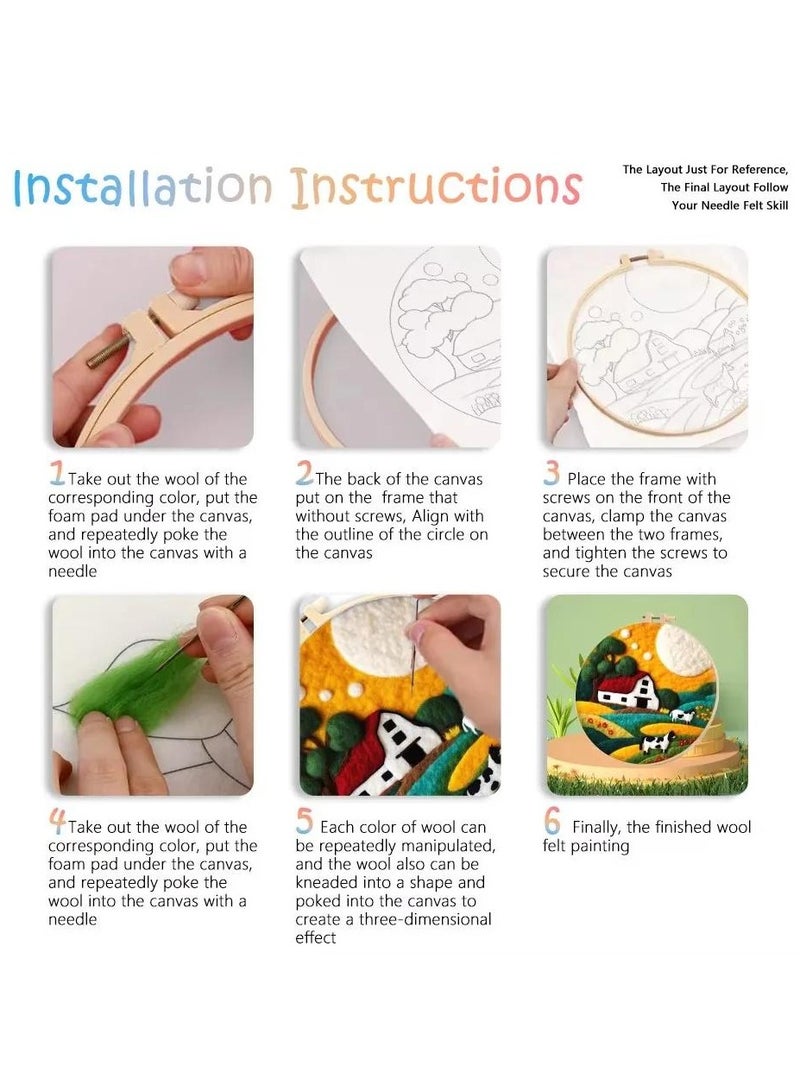 Installation Instructions

The Layout Just For Reference, The Final Layout Follow Your Needle Felt Skill

1 Take out the wool of the corresponding color, put the foam pad under the canvas, and repeatedly poke the wool into the canvas with a needle

2 The back of the canvas put on the frame that without screws, Align with the outline of the circle on the canvas

3 Place the frame with screws on the front of the canvas, clamp the canvas between the two frames, and tighten the screws to secure the canvas

4 Take out the wool of the corresponding color, put the foam pad under the canvas, and repeatedly poke the wool into the canvas with a needle

5 Each color of wool can be repeatedly manipulated, and the wool also can be kneaded into a shape and poked into the canvas to create a three-dimensional effect

6 Finally, the finished wool felt painting