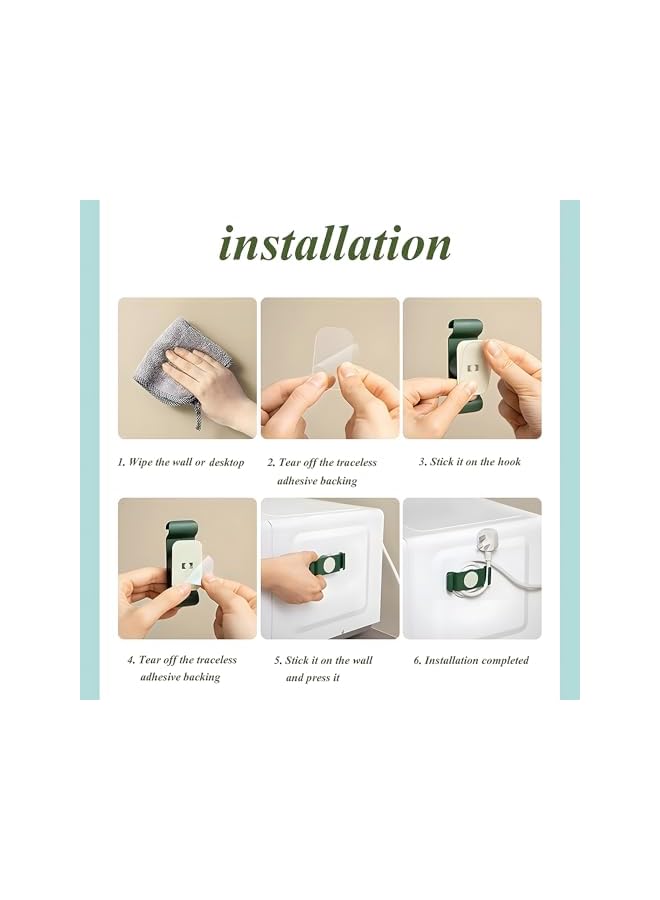 installation

1. Wipe the wall or desktop

2. Tear off the traceless adhesive backing

3. Stick it on the hook

4. Tear off the traceless adhesive backing

5. Stick it on the wall and press it

6. Installation completed