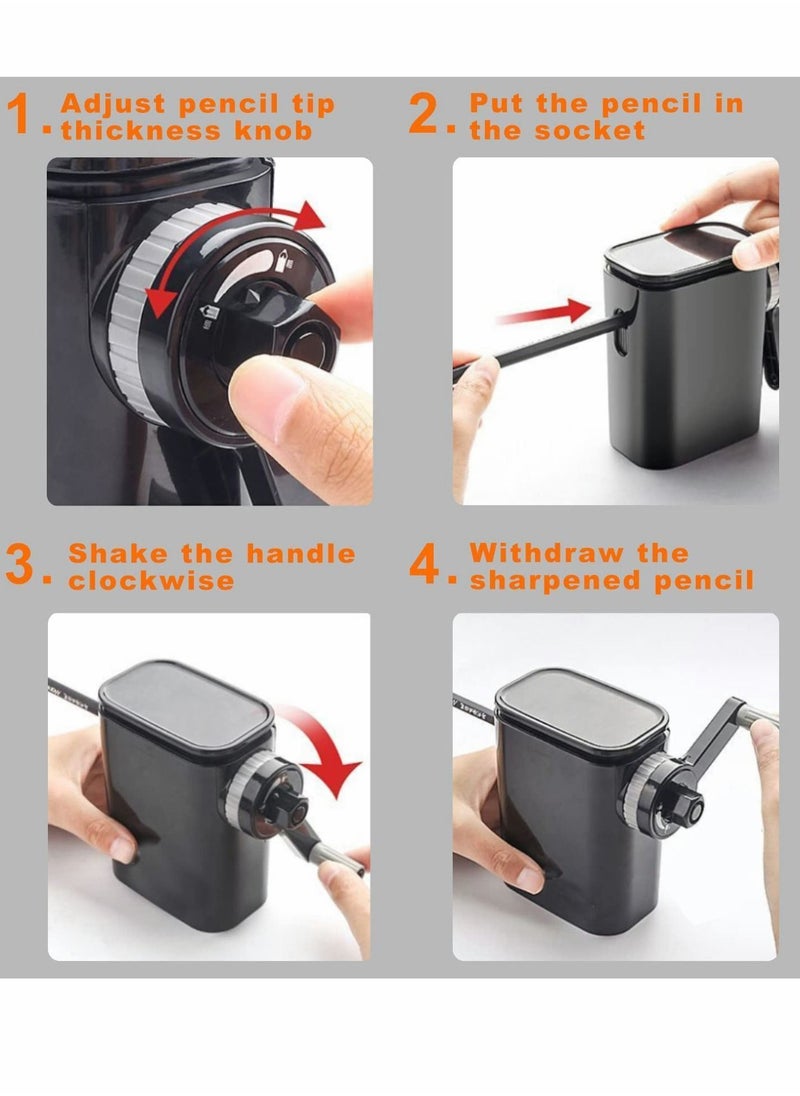 1. Adjust pencil tip thickness knob

2. Put the pencil in the socket

3. Shake the handle clockwise

4. Withdraw the sharpened pencil