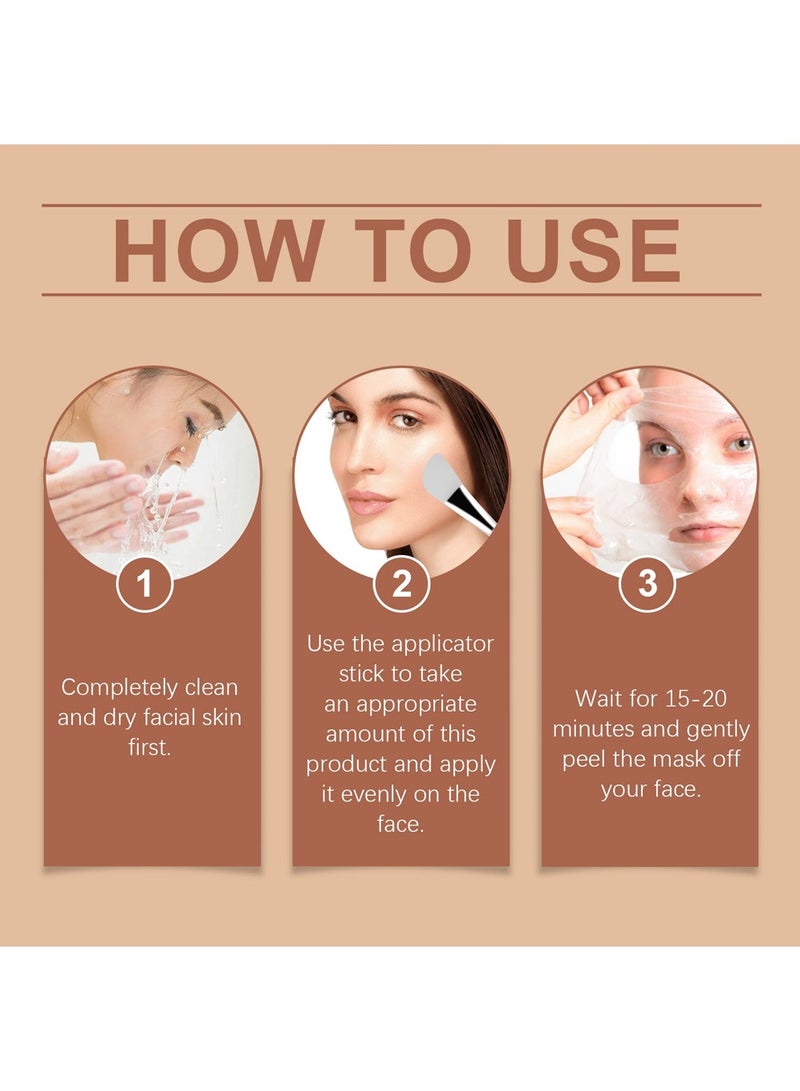 HOW TO USE

1

Completely clean and dry facial skin first.

2

Use the applicator stick to take an appropriate amount of this product and apply it evenly on the face.

3

Wait for 15-20 minutes and gently peel the mask off your face.