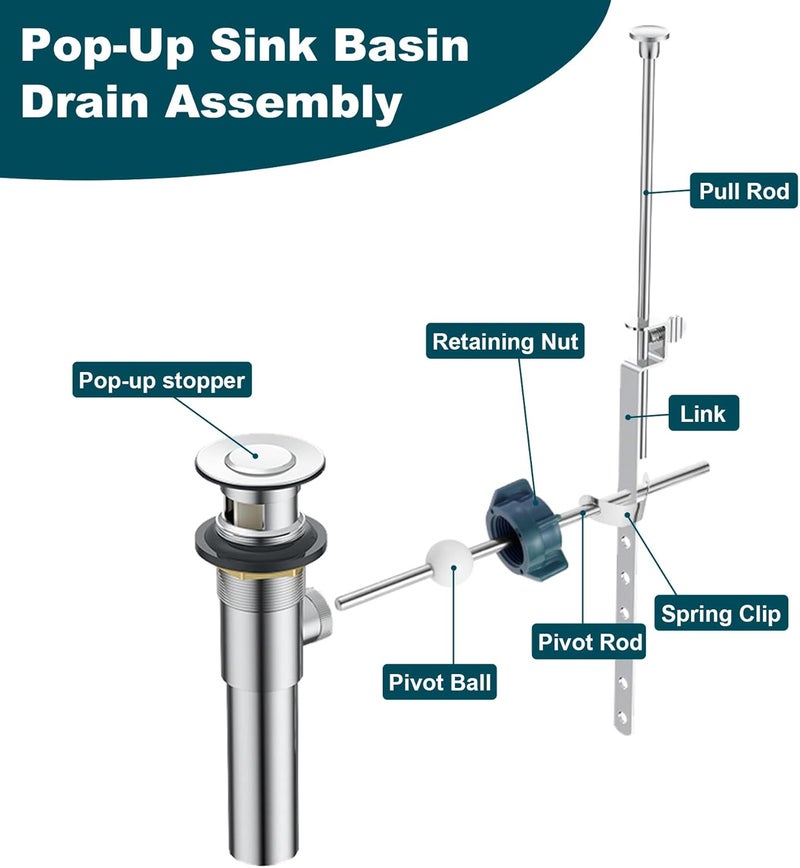 Pop-Up Sink Basin Drain Assembly

Pull Rod

Retaining Nut

Pop-up stopper

Link

Spring Clip

Pivot Rod

Pivot Ball