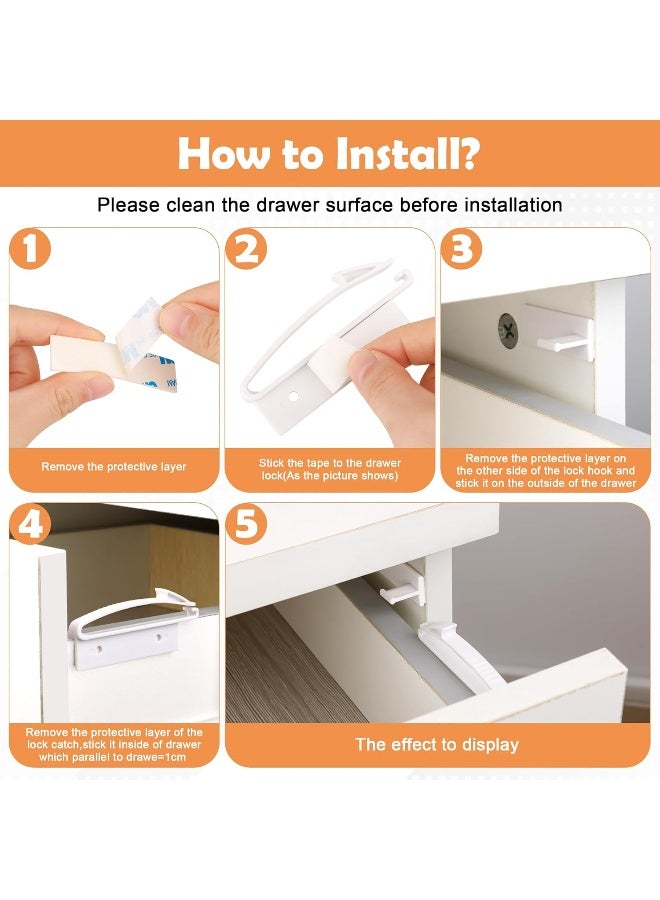 How to Install?

Please clean the drawer surface before installation

1

Remove the protective layer

2

Stick the tape to the drawer lock(As the picture shows)

3

Remove the protective layer on the other side of the lock hook and stick it on the outside of the drawer

4

Remove the protective layer of the lock catch,stick it inside of drawer which parallel to drawe=1cm

5

The effect to display