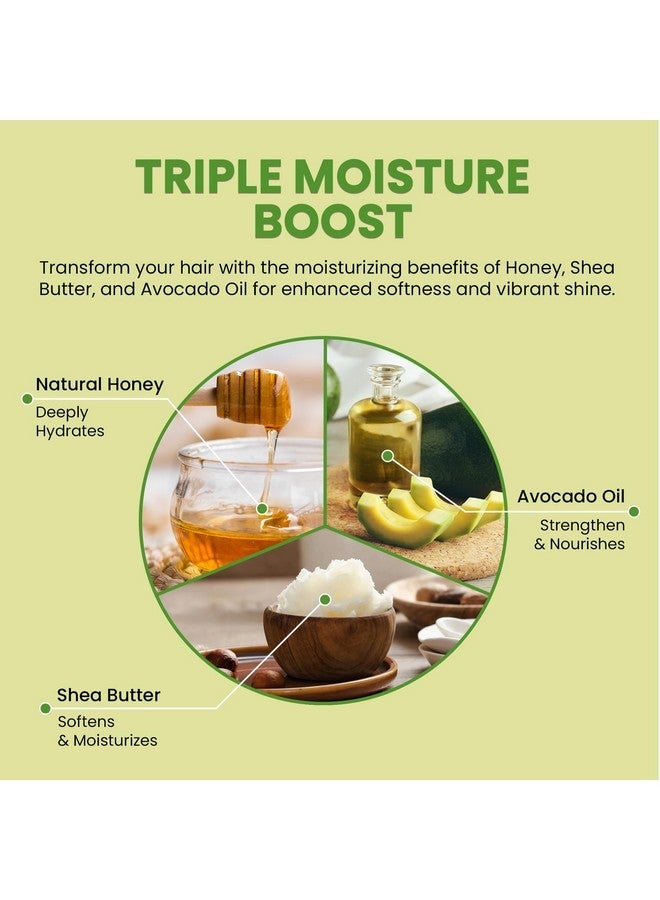 TRIPLE MOISTURE BOOST

Transform your hair with the moisturizing benefits of Honey, Shea Butter, and Avocado Oil for enhanced softness and vibrant shine.

Natural Honey
Deeply Hydrates

Avocado Oil
Strengthen & Nourishes

Shea Butter
Softens & Moisturizes