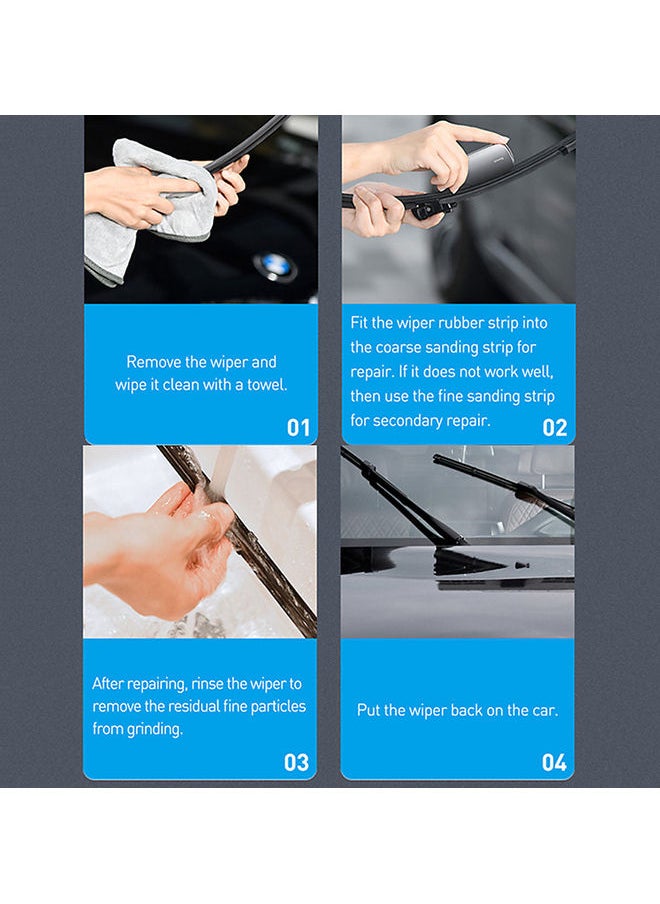 Remove the wiper and wipe it clean with a towel.

01

Fit the wiper rubber strip into the coarse sanding strip for repair. If it does not work well, then use the fine sanding strip for secondary repair.

02

After repairing, rinse the wiper to remove the residual fine particles from grinding.

03

Put the wiper back on the car.

04