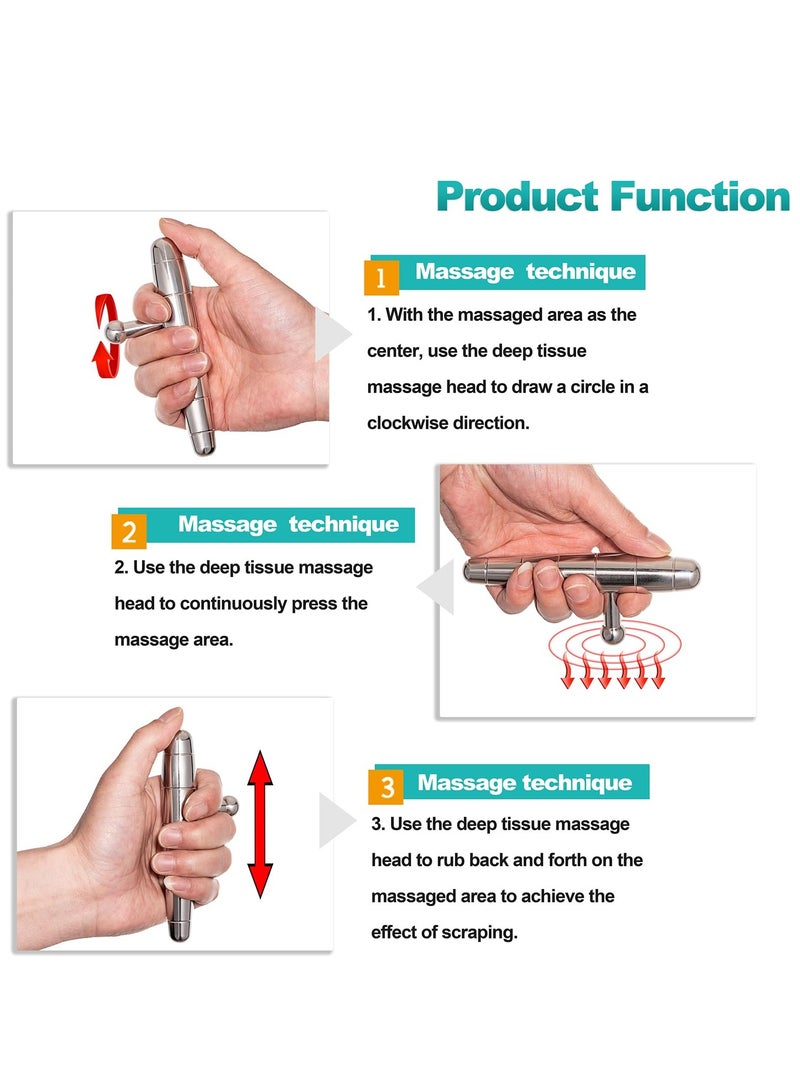 Product Function

1 Massage technique

1. With the massaged area as the center, use the deep tissue massage head to draw a circle in a clockwise direction.

2 Massage technique

2. Use the deep tissue massage head to continuously press the massage area.

3 Massage technique

3. Use the deep tissue massage head to rub back and forth on the massaged area to achieve the effect of scraping.