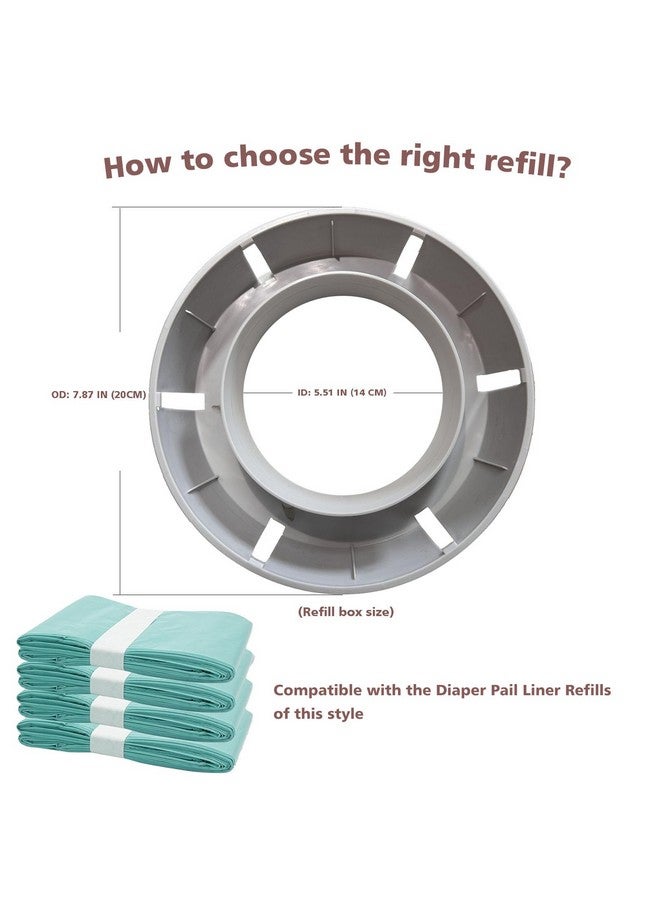 How to choose the right refill?

OD: 7.87 IN (20CM)

ID: 5.51 IN (14 CM)

(Refill box size)

Compatible with the Diaper Pail Liner Refills of this style