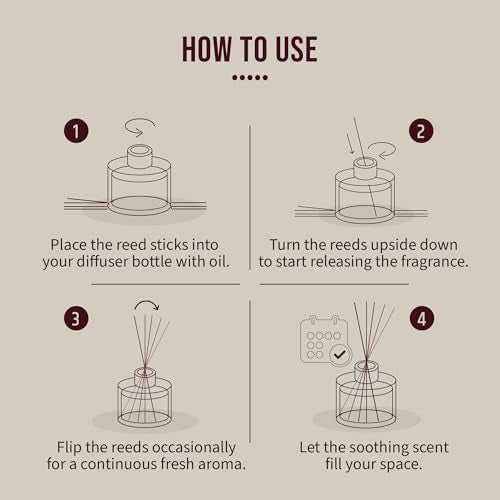 HOW TO USE

1

Place the reed sticks into your diffuser bottle with oil.

2

Turn the reeds upside down to start releasing the fragrance.

3

Flip the reeds occasionally for a continuous fresh aroma.

4

Let the soothing scent fill your space.