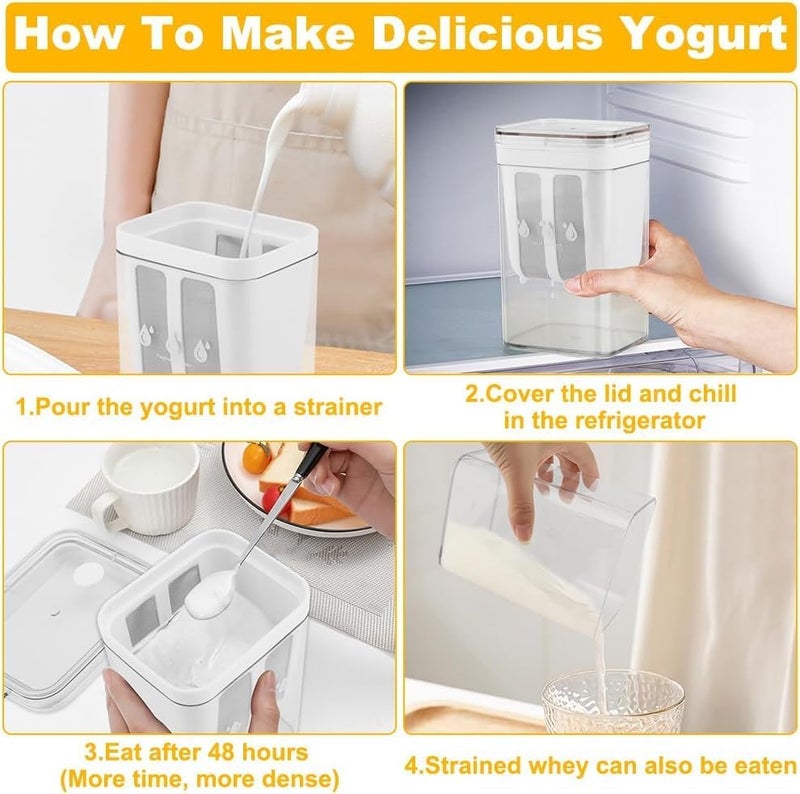 How To Make Delicious Yogurt

1.Pour the yogurt into a strainer

2.Cover the lid and chill in the refrigerator

3.Eat after 48 hours (More time, more dense)

4.Strained whey can also be eaten