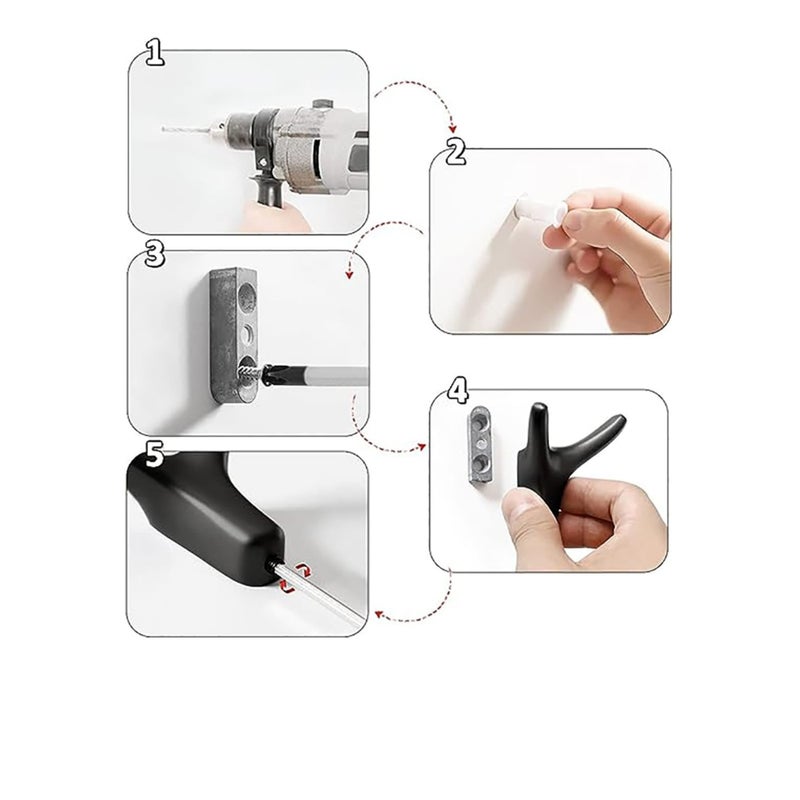 1

2

3

4

5