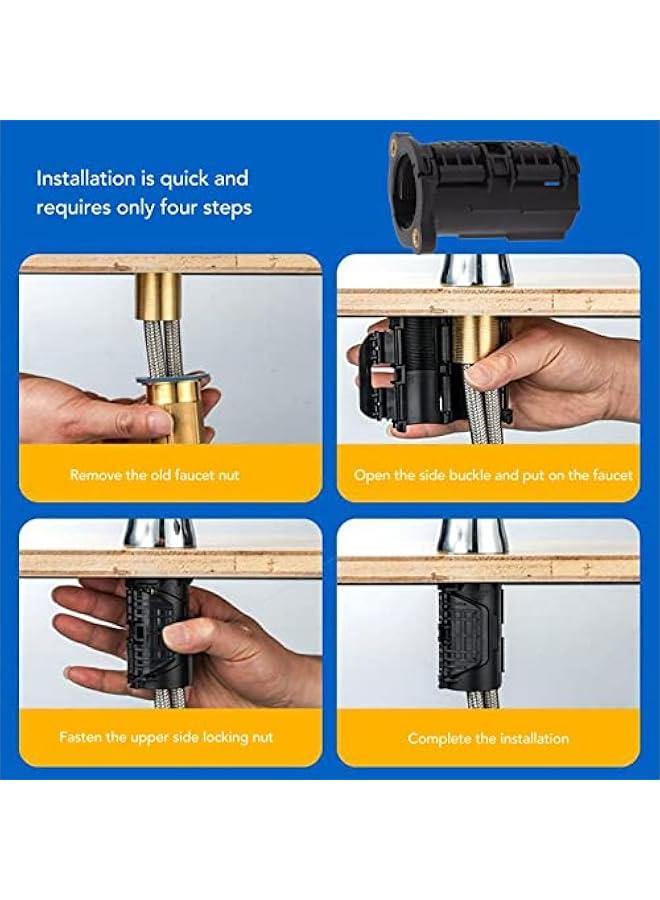 Installation is quick and requires only four steps

Remove the old faucet nut

Open the side buckle and put on the faucet

Fasten the upper side locking nut

Complete the installation