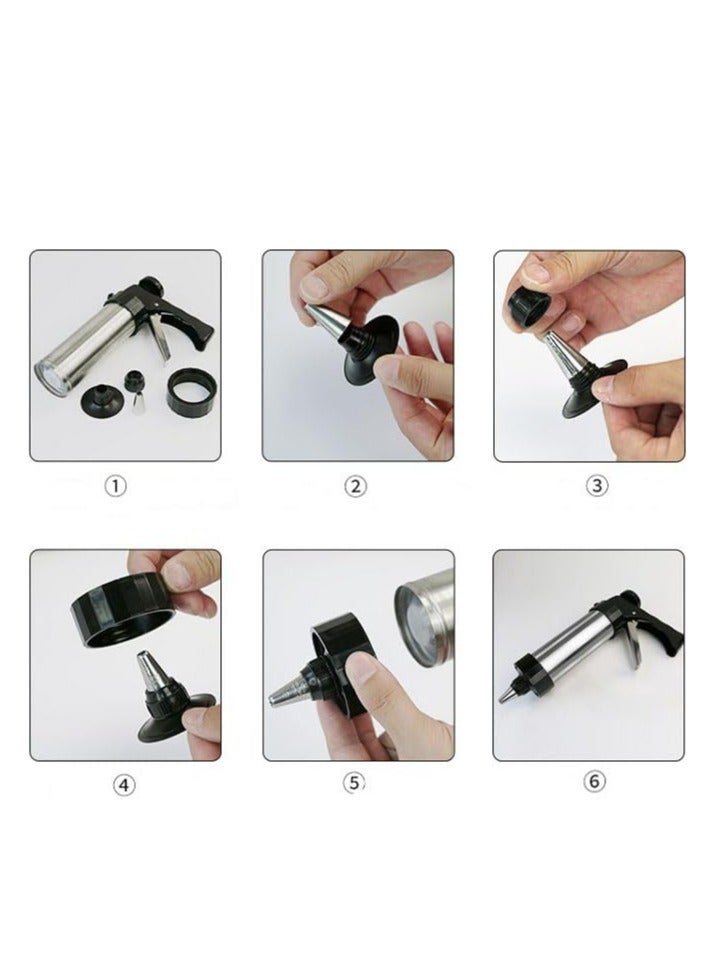 ①
②
③
④
⑤
⑥