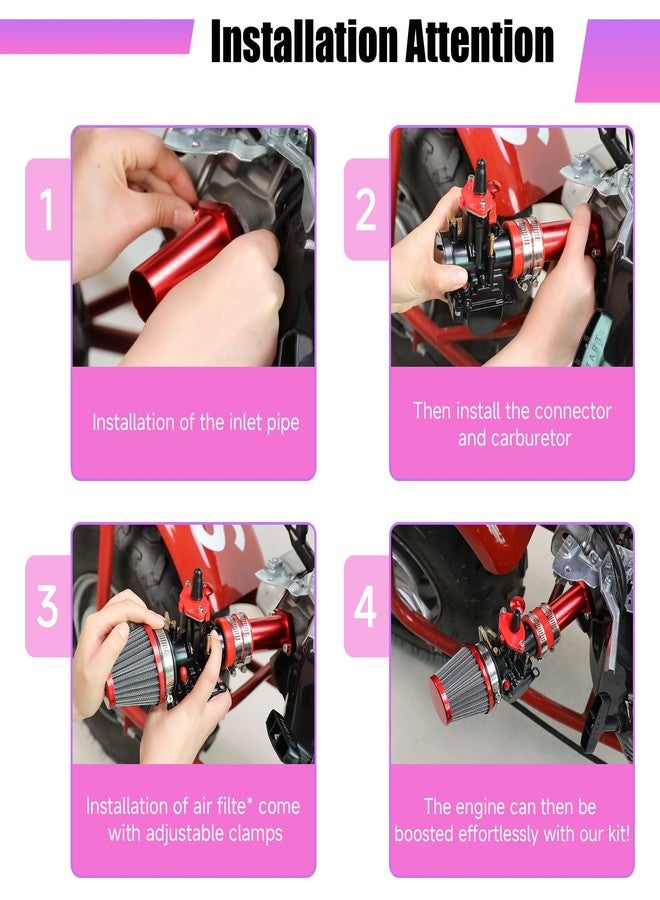 Installation Attention

1

Installation of the inlet pipe

2

Then install the connector and carburetor

3

Installation of air filte* come with adjustable clamps

4

The engine can then be boosted effortlessly with our kit!