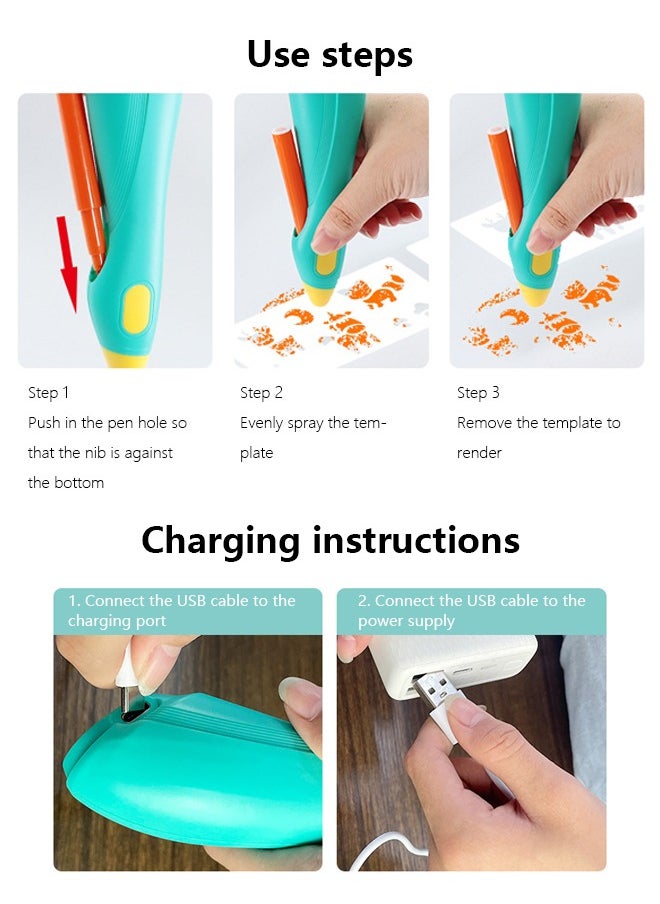 Use steps

Step 1
Push in the pen hole so that the nib is against the bottom

Step 2
Evenly spray the template

Step 3
Remove the template to render

Charging instructions

1. Connect the USB cable to the charging port

2. Connect the USB cable to the power supply