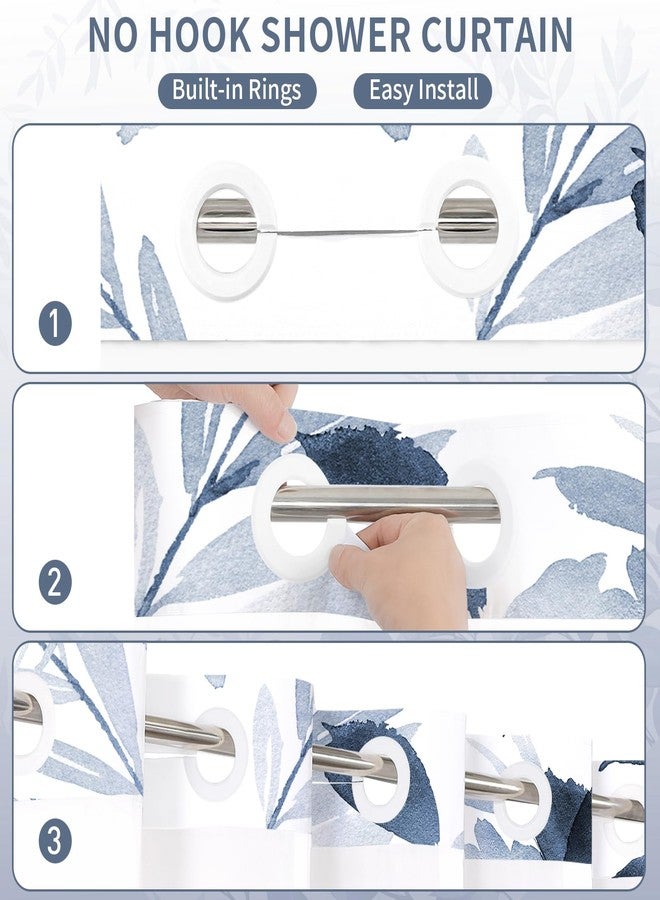 NO HOOK SHOWER CURTAIN

Built-in Rings

Easy Install

1

2

3