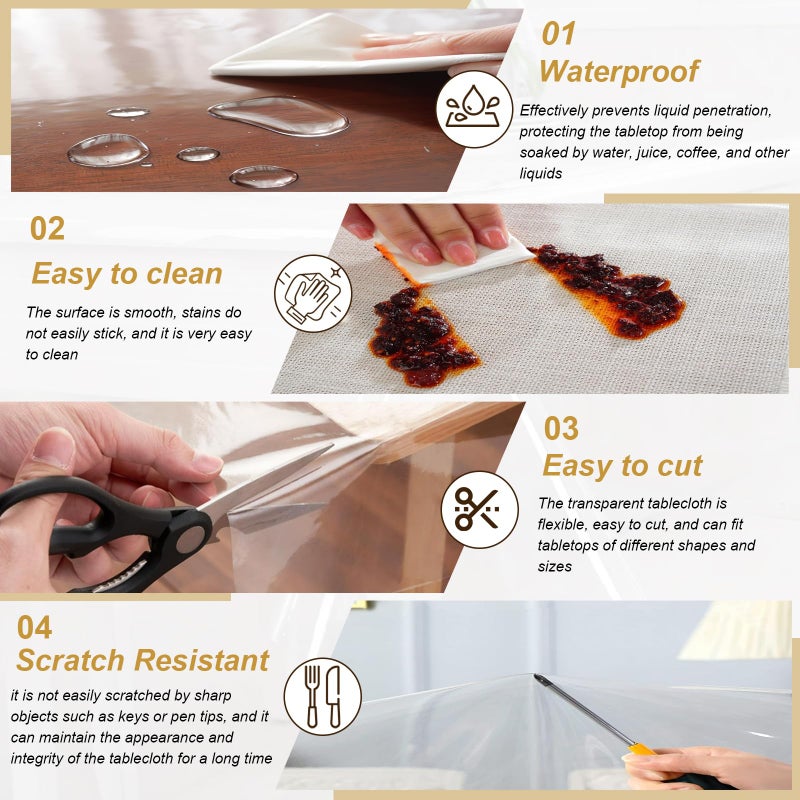 01
Waterproof
Effectively prevents liquid penetration, protecting the tabletop from being soaked by water, juice, coffee, and other liquids

02
Easy to clean
The surface is smooth, stains do not easily stick, and it is very easy to clean

03
Easy to cut
The transparent tablecloth is flexible, easy to cut, and can fit tabletops of different shapes and sizes

04
Scratch Resistant
it is not easily scratched by sharp objects such as keys or pen tips, and it can maintain the appearance and integrity of the tablecloth for a long time