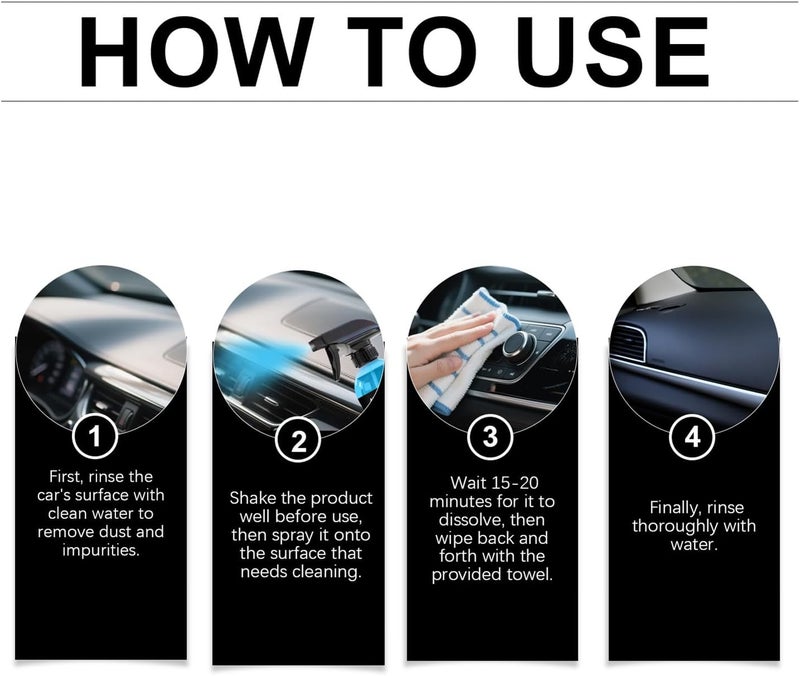 HOW TO USE

1
First, rinse the car's surface with clean water to remove dust and impurities.

2
Shake the product well before use, then spray it onto the surface that needs cleaning.

3
Wait 15-20 minutes for it to dissolve, then wipe back and forth with the provided towel.

4
Finally, rinse thoroughly with water.