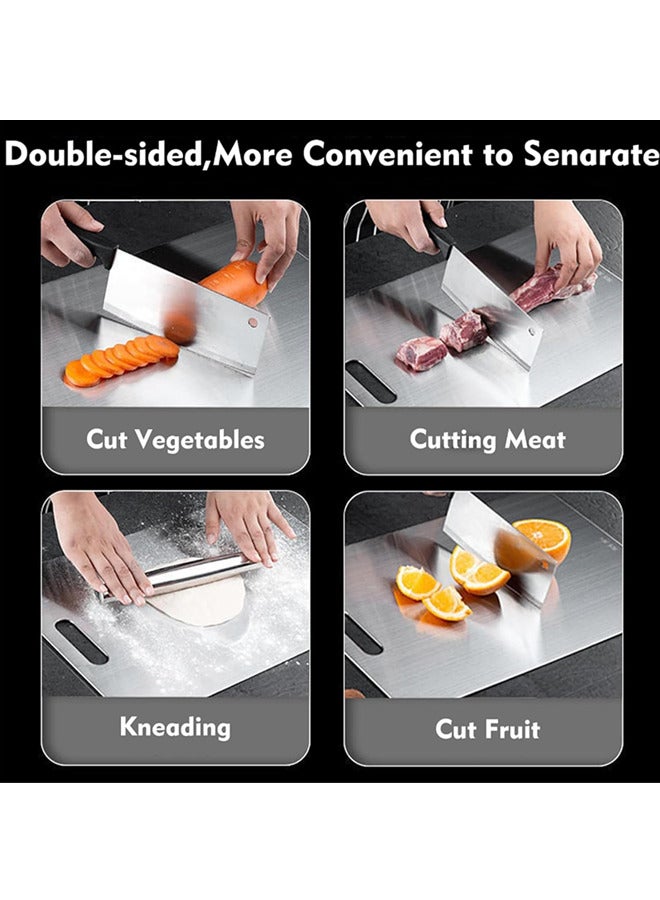 Double-sided,More Convenient to Senarate

Cut Vegetables

Cutting Meat

Kneading

Cut Fruit