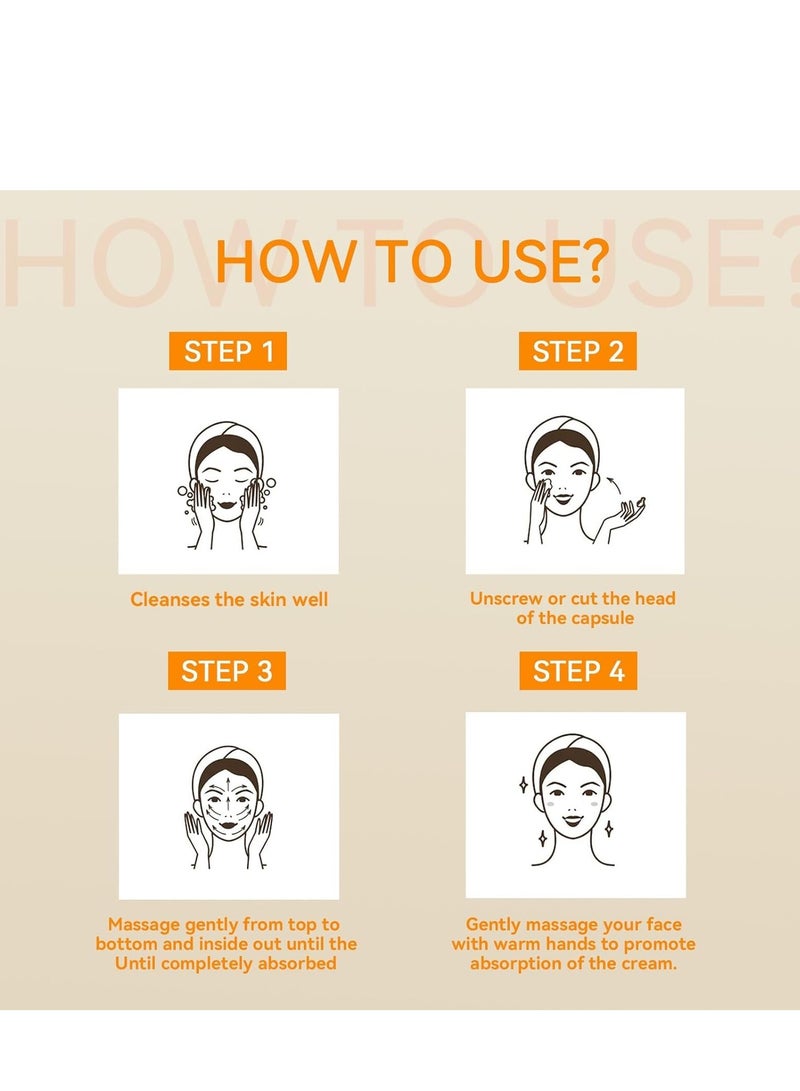 HOW TO USE?

HOW TO USE?

STEP 1

Cleanses the skin well

STEP 2

Unscrew or cut the head of the capsule

STEP 3

Massage gently from top to bottom and inside out until the Until completely absorbed

STEP 4

Gently massage your face with warm hands to promote absorption of the cream.