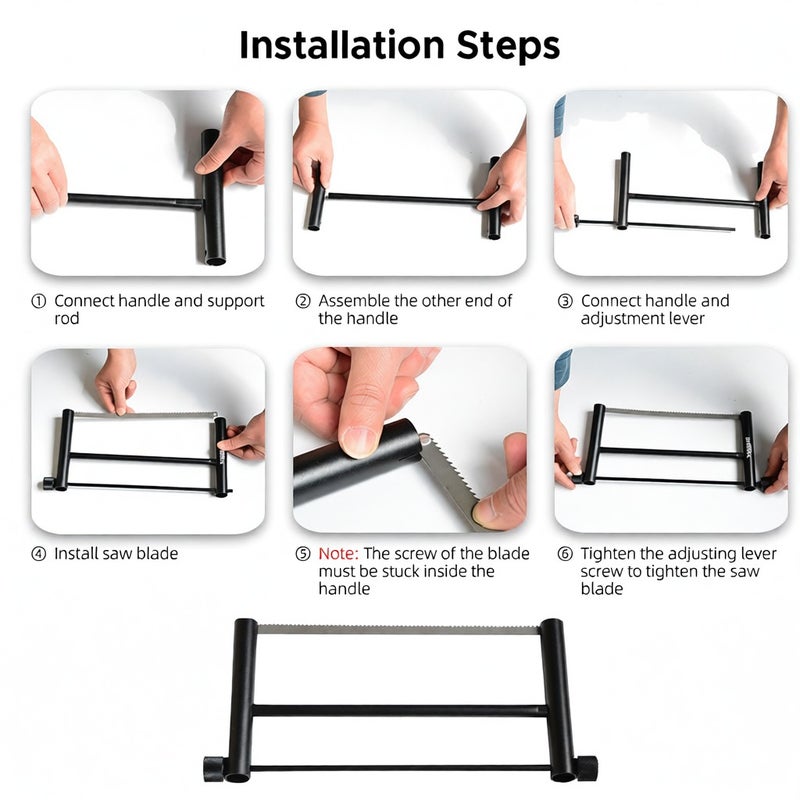 Installation Steps

① Connect handle and support rod

② Assemble the other end of the handle

③ Connect handle and adjustment lever

④ Install saw blade

⑤ Note: The screw of the blade must be stuck inside the handle

⑥ Tighten the adjusting lever screw to tighten the saw blade