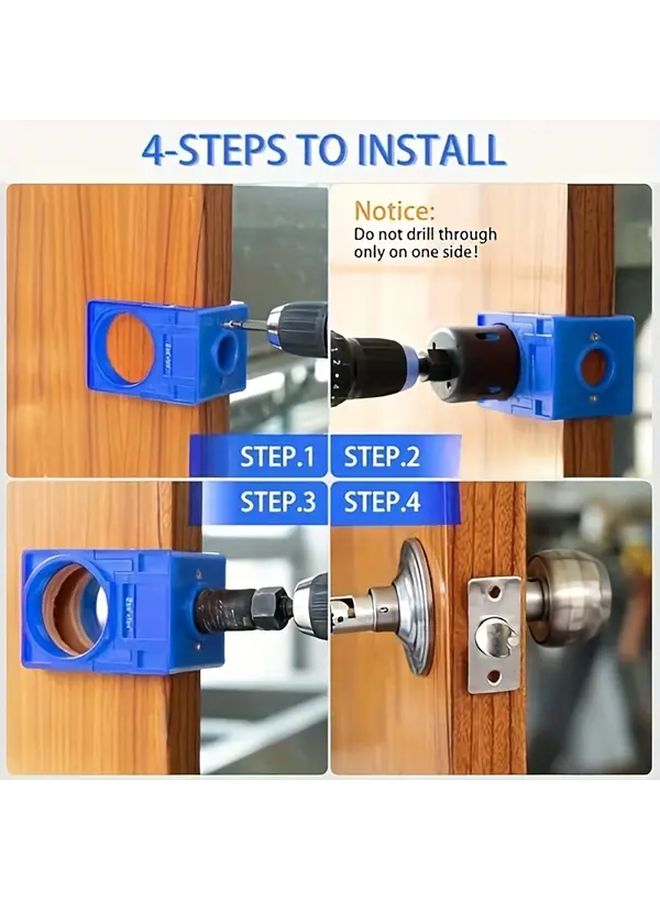 4-STEPS TO INSTALL

Notice:
Do not drill through only on one side!

STEP.1

STEP.2

STEP.3

STEP.4