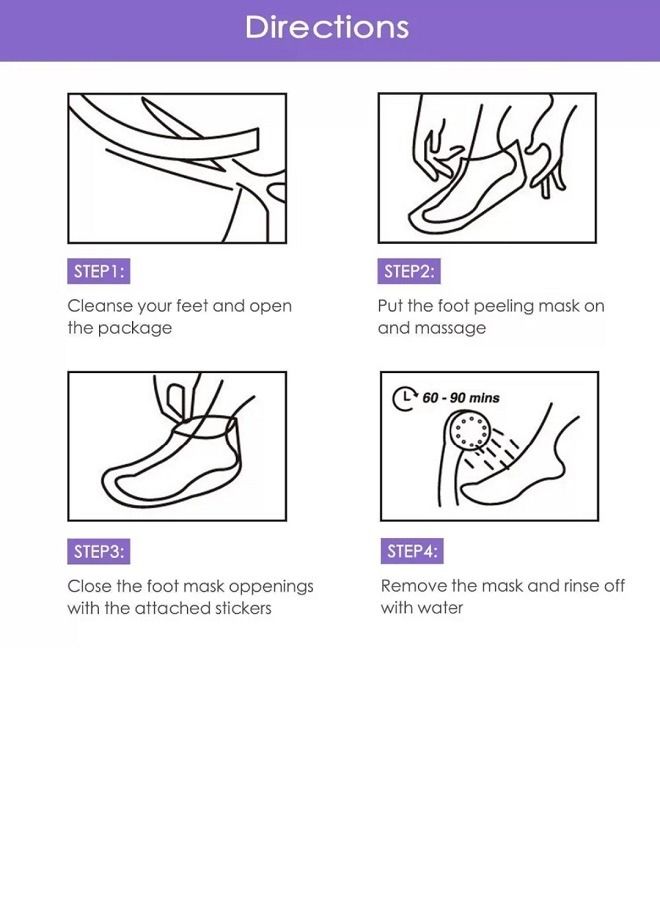 Directions

STEP1:

Cleanse your feet and open the package

STEP2:

Put the foot peeling mask on and massage

STEP3:

Close the foot mask oppenings with the attached stickers

60 - 90 mins

STEP4:

Remove the mask and rinse off with water