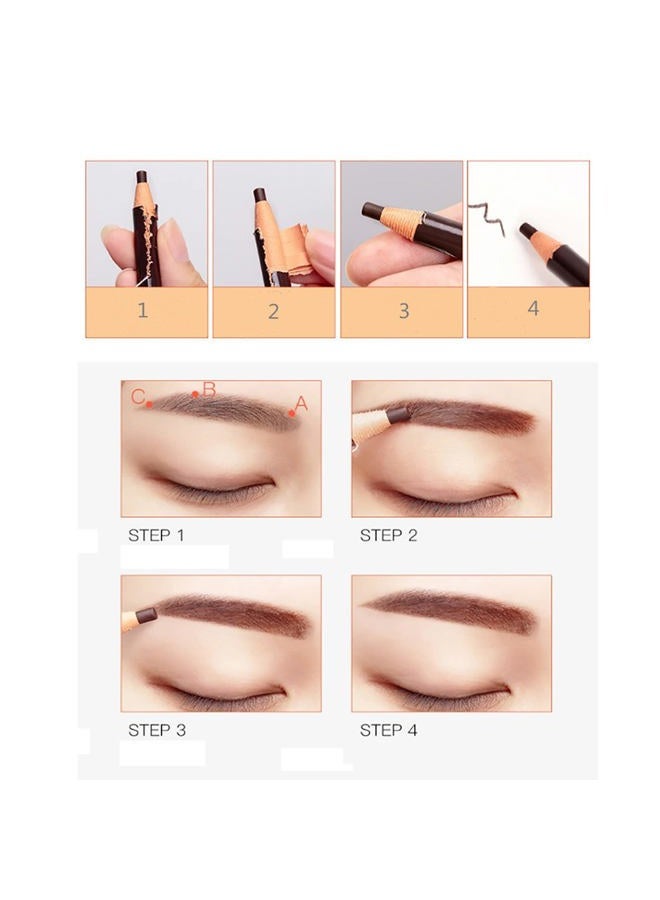 1

2

3

4

C

B

A

STEP 1

STEP 2

STEP 3

STEP 4