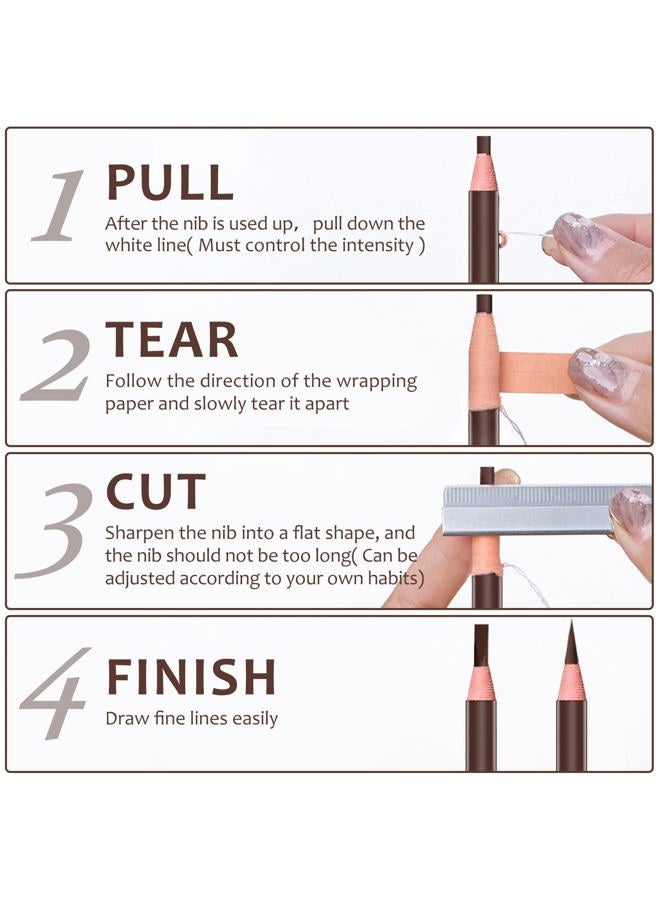 1 PULL
After the nib is used up， pull down the white line( Must control the intensity )

2 TEAR
Follow the direction of the wrapping paper and slowly tear it apart

3 CUT
Sharpen the nib into a flat shape, and the nib should not be too long( Can be adjusted according to your own habits)

4 FINISH
Draw fine lines easily