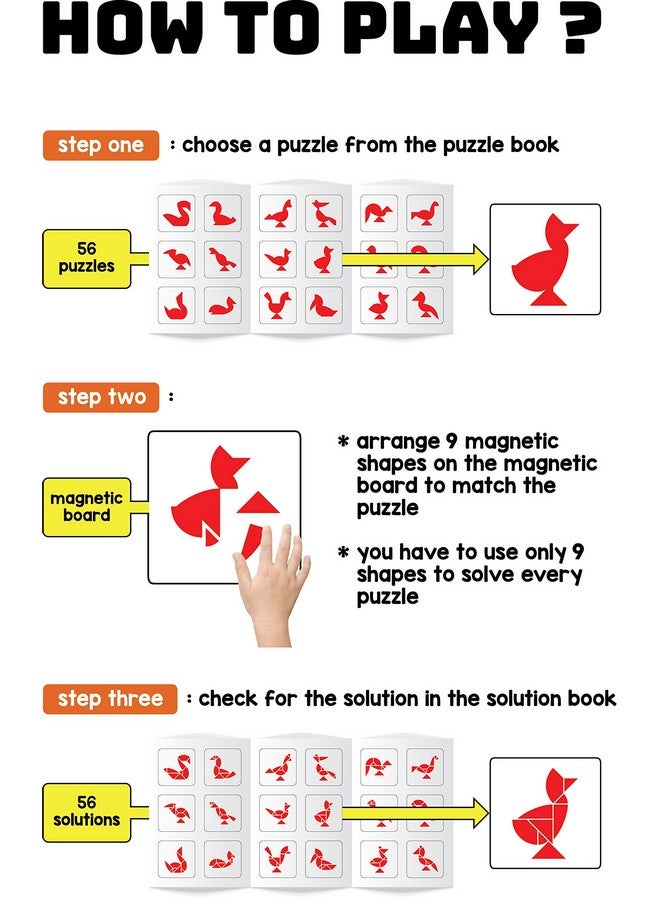 HOW TO PLAY ?

step one : choose a puzzle from the puzzle book

56 puzzles

step two :

magnetic board

* arrange 9 magnetic shapes on the magnetic board to match the puzzle

* you have to use only 9 shapes to solve every puzzle

step three : check for the solution in the solution book

56 solutions