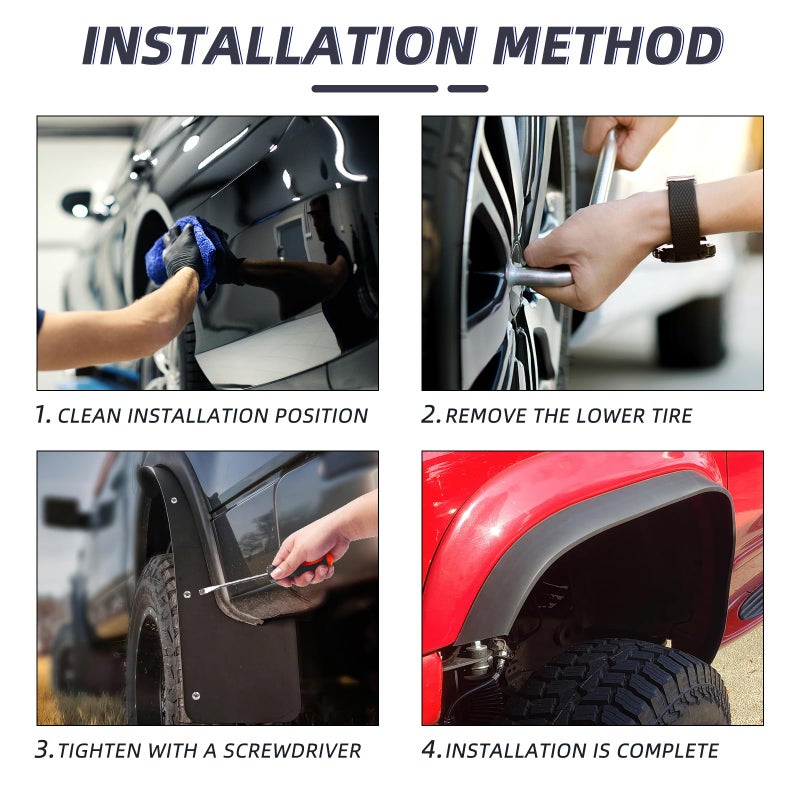 INSTALLATION METHOD

1. CLEAN INSTALLATION POSITION

2. REMOVE THE LOWER TIRE

3. TIGHTEN WITH A SCREWDRIVER

4. INSTALLATION IS COMPLETE