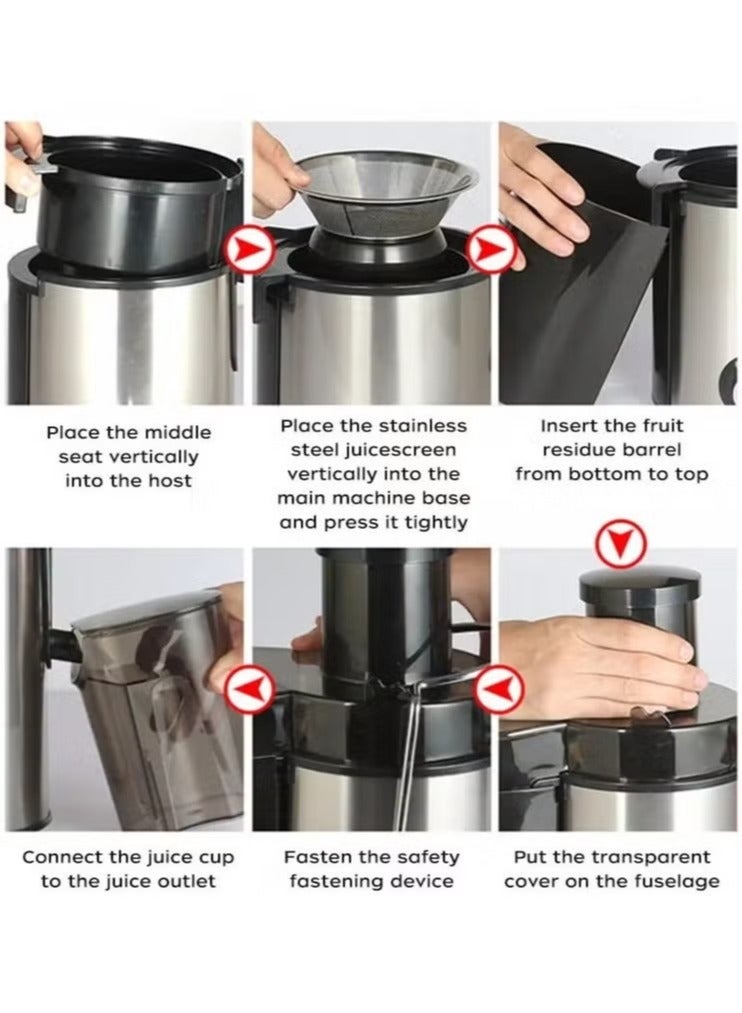 Place the middle seat vertically into the host

Place the stainless steel juicescreen vertically into the main machine base and press it tightly

Insert the fruit residue barrel from bottom to top

Connect the juice cup to the juice outlet

Fasten the safety fastening device

Put the transparent cover on the fuselage