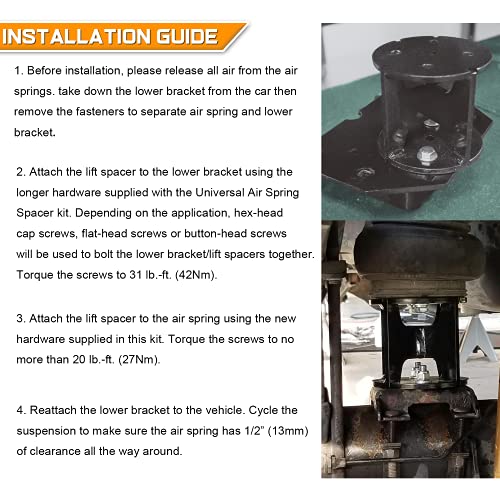 INSTALLATION GUIDE

1. Before installation, please release all air from the air springs. take down the lower bracket from the car then remove the fasteners to separate air spring and lower bracket.

2. Attach the lift spacer to the lower bracket using the longer hardware supplied with the Universal Air Spring Spacer kit. Depending on the application, hex-head cap screws, flat-head screws or button-head screws will be used to bolt the lower bracket/lift spacers together. Torque the screws to 31 lb.-ft. (42Nm).

3. Attach the lift spacer to the air spring using the new hardware supplied in this kit. Torque the screws to no more than 20 lb.-ft. (27Nm).

4. Reattach the lower bracket to the vehicle. Cycle the suspension to make sure the air spring has 1/2" (13mm) of clearance all the way around.