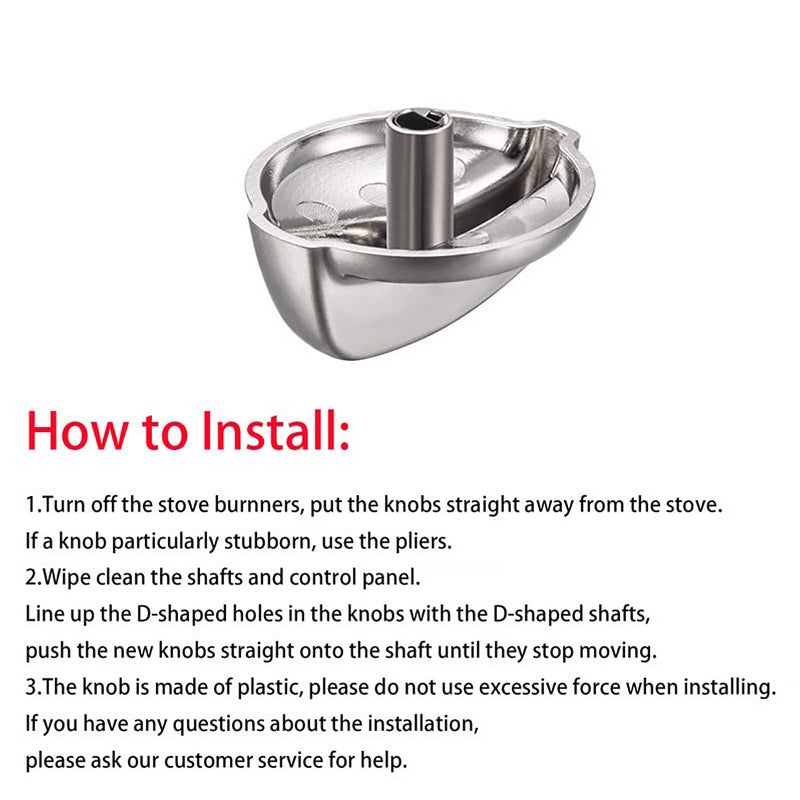 How to Install:

1.Turn off the stove burnners, put the knobs straight away from the stove. If a knob particularly stubborn, use the pliers.

2.Wipe clean the shafts and control panel. Line up the D-shaped holes in the knobs with the D-shaped shafts, push the new knobs straight onto the shaft until they stop moving.

3.The knob is made of plastic, please do not use excessive force when installing. If you have any questions about the installation, please ask our customer service for help.