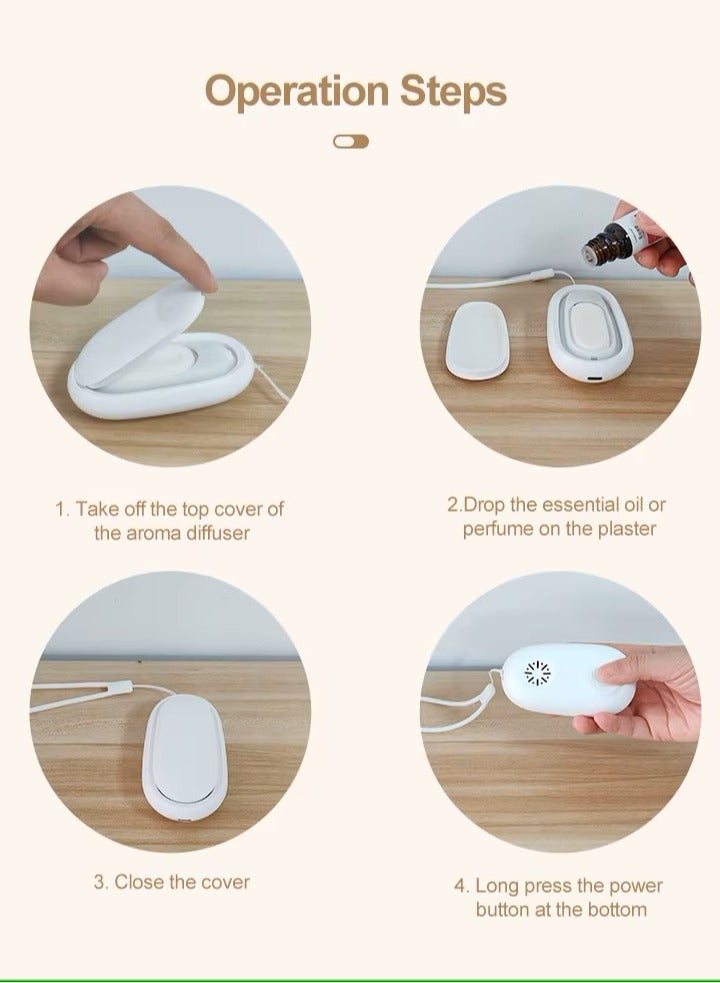 Operation Steps

1. Take off the top cover of the aroma diffuser

2.Drop the essential oil or perfume on the plaster

3. Close the cover

4. Long press the power button at the bottom