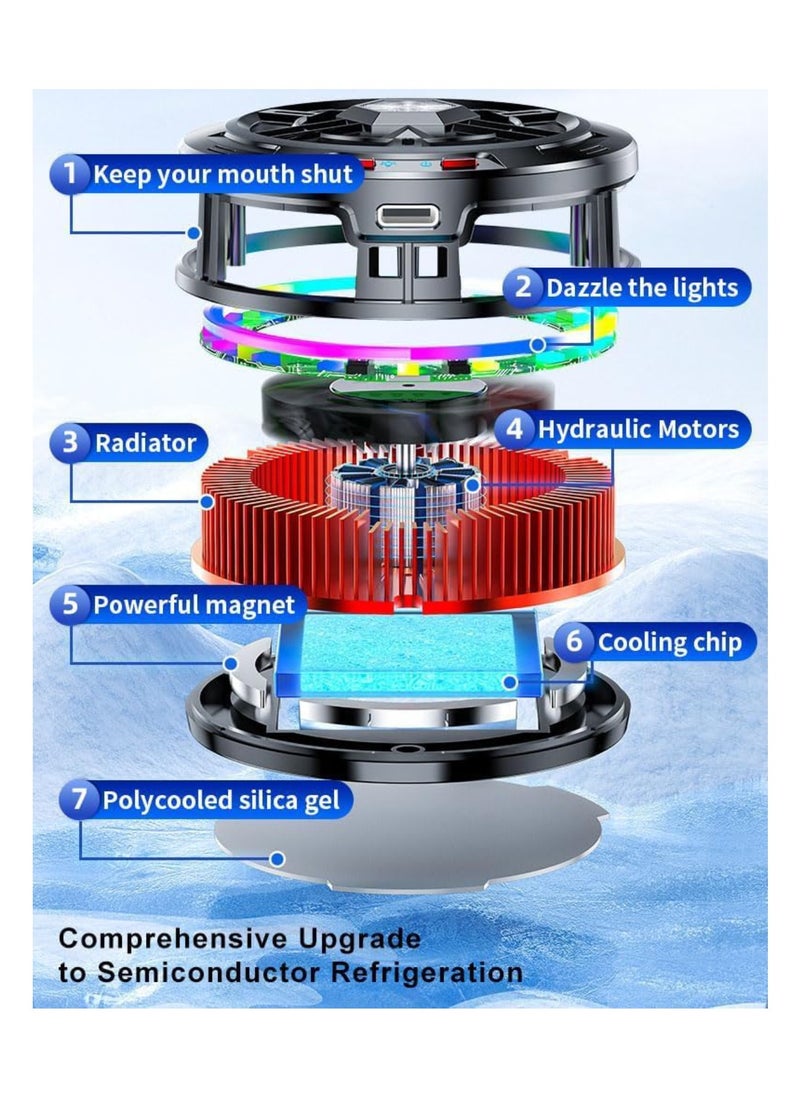 1 Keep your mouth shut

2 Dazzle the lights

3 Radiator

4 Hydraulic Motors

5 Powerful magnet

6 Cooling chip

7 Polycooled silica gel

Comprehensive Upgrade to Semiconductor Refrigeration