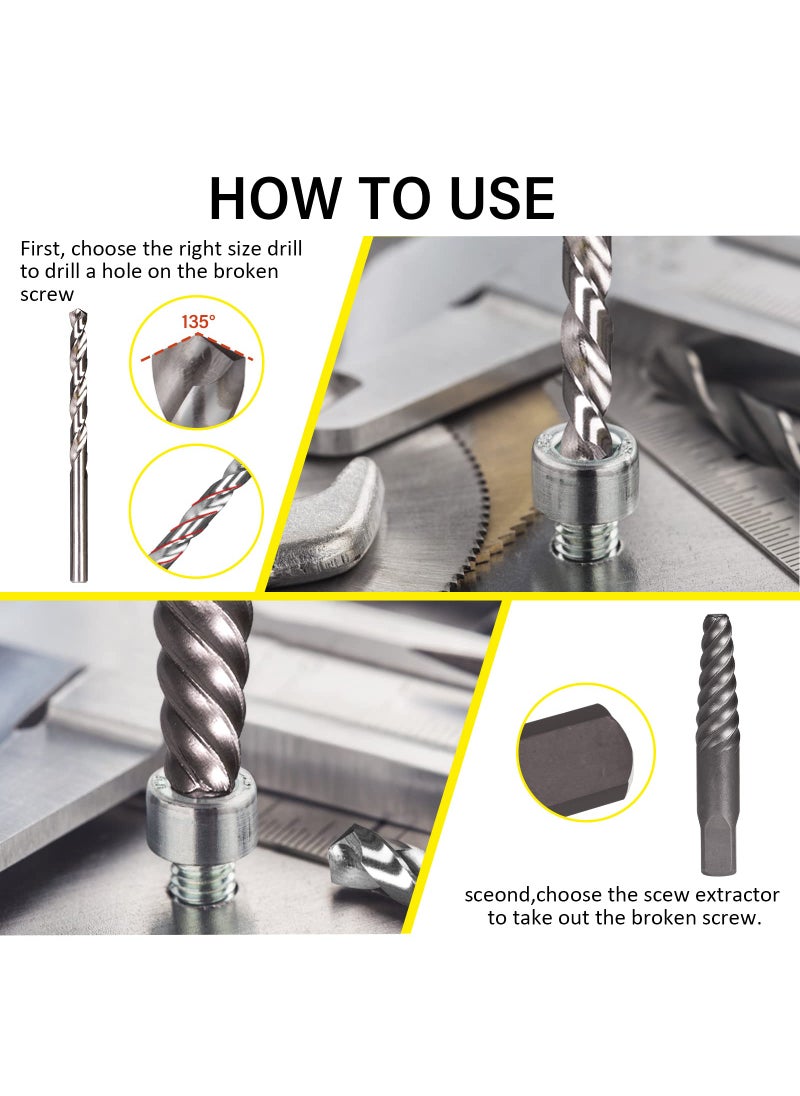 HOW TO USE

First, choose the right size drill to drill a hole on the broken screw

135°

sceond,choose the scew extractor to take out the broken screw.