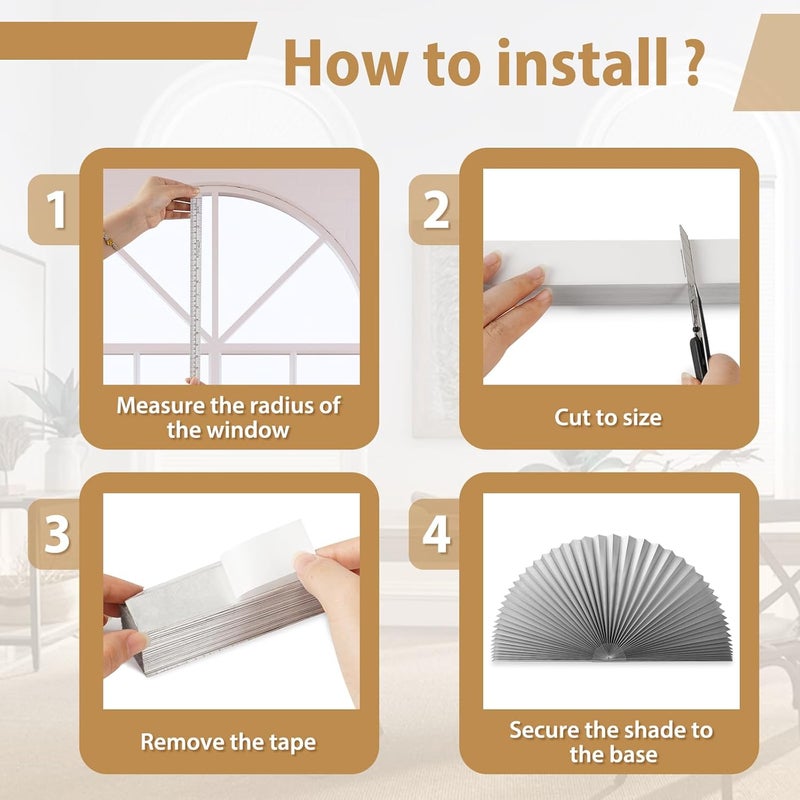 How to install ?

1

Measure the radius of the window

2

Cut to size

3

Remove the tape

4

Secure the shade to the base