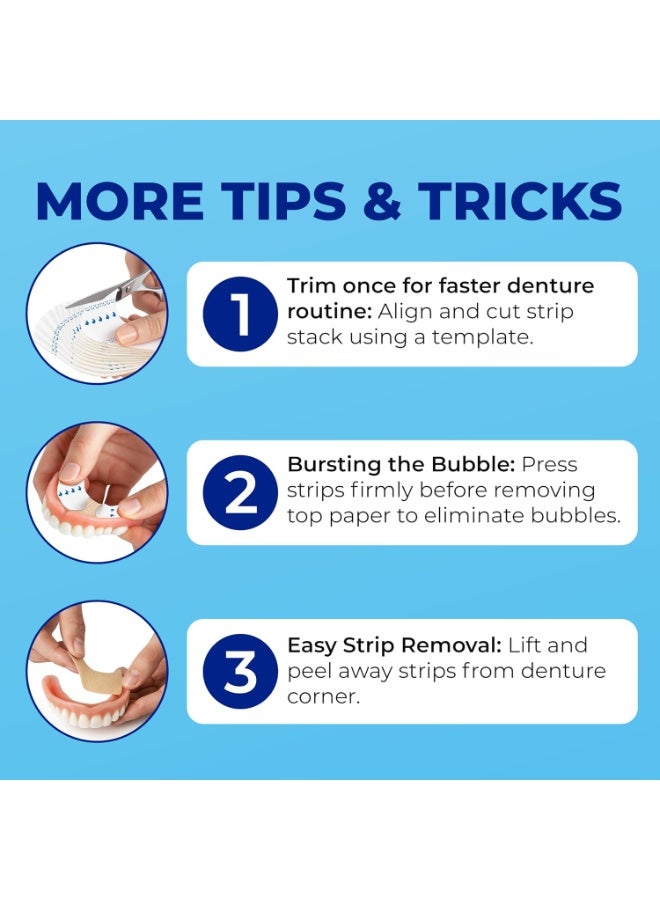 MORE TIPS & TRICKS

1

Trim once for faster denture routine: Align and cut strip stack using a template.

2

Bursting the Bubble: Press strips firmly before removing top paper to eliminate bubbles.

3

Easy Strip Removal: Lift and peel away strips from denture corner.