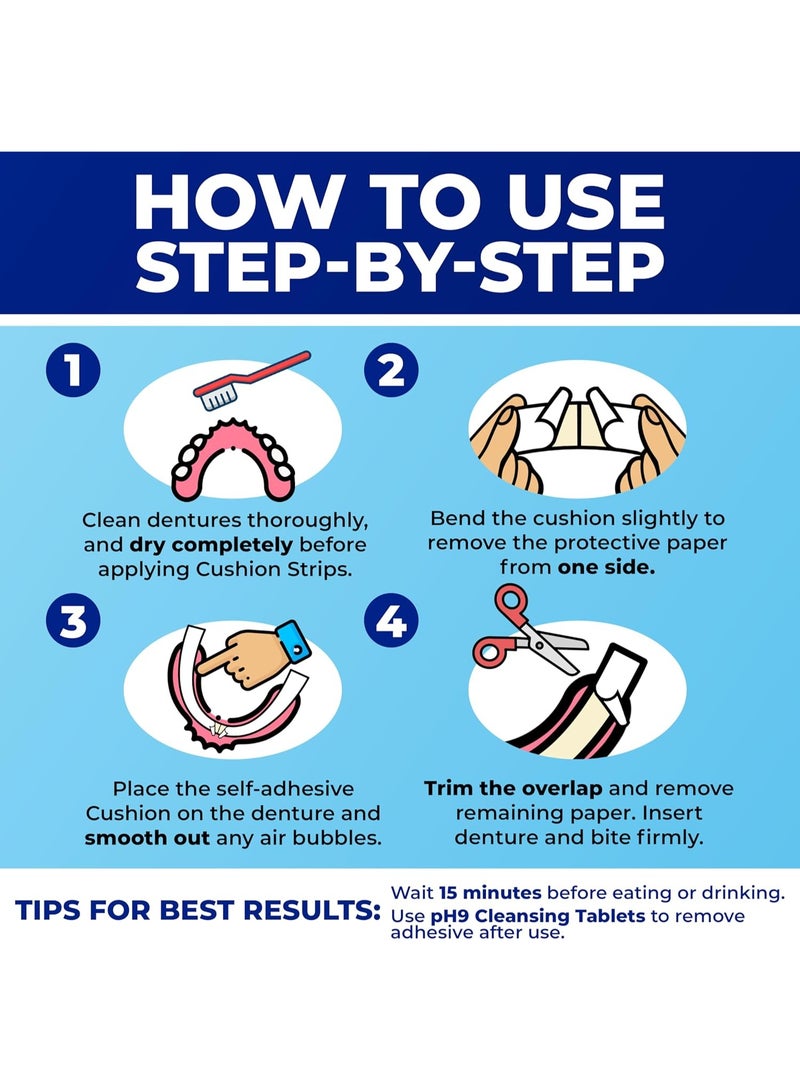 HOW TO USE STEP-BY-STEP

1

Clean dentures thoroughly, and dry completely before applying Cushion Strips.

2

Bend the cushion slightly to remove the protective paper from one side.

3

Place the self-adhesive Cushion on the denture and smooth out any air bubbles.

4

Trim the overlap and remove remaining paper. Insert denture and bite firmly.

TIPS FOR BEST RESULTS:

Wait 15 minutes before eating or drinking.

Use pH9 Cleansing Tablets to remove adhesive after use.