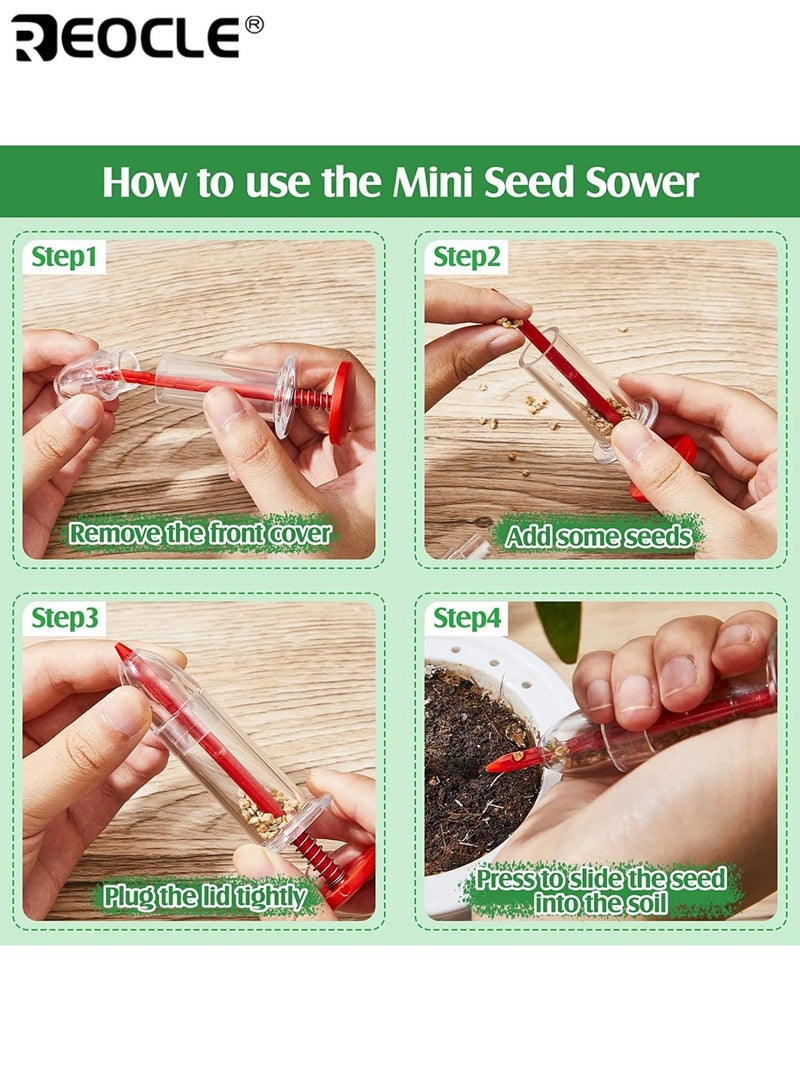 REOCLE®

How to use the Mini Seed Sower

Step1
Remove the front cover

Step2
Add some seeds

Step3
Plug the lid tightly

Step4
Press to slide the seed into the soil