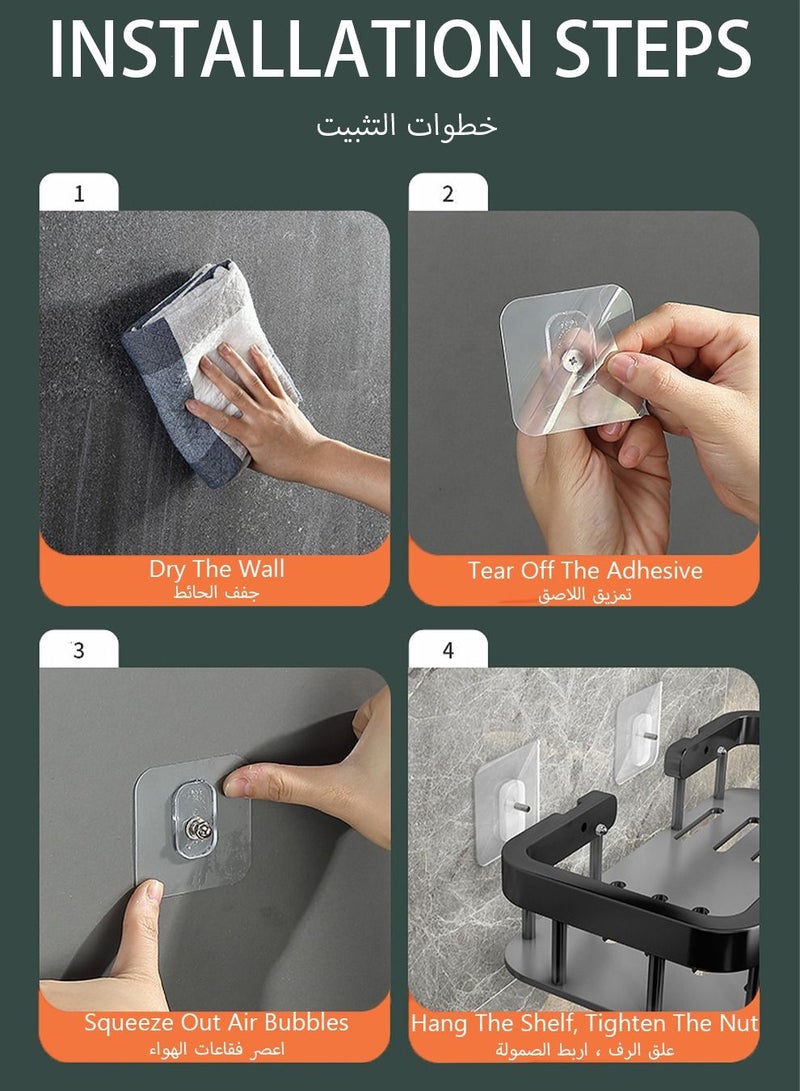 INSTALLATION STEPS

خطوات التثبيت

1

Dry The Wall
جفف الحائط

2

Tear Off The Adhesive
تمزيق اللاصق

3

Squeeze Out Air Bubbles
اعصر فقاعات الهواء

4

Hang The Shelf, Tighten The Nut
علق الرف ، اربط الصمولة