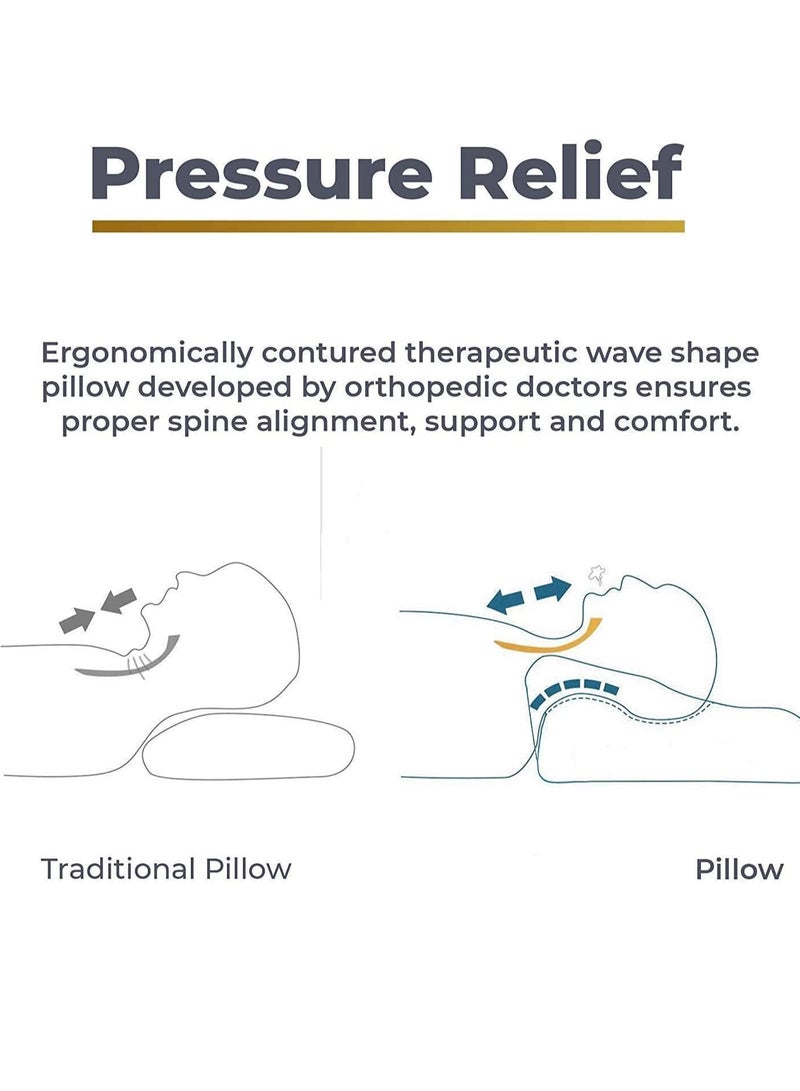 Pressure Relief

Ergonomically contured therapeutic wave shape pillow developed by orthopedic doctors ensures proper spine alignment, support and comfort.

Traditional Pillow

Pillow