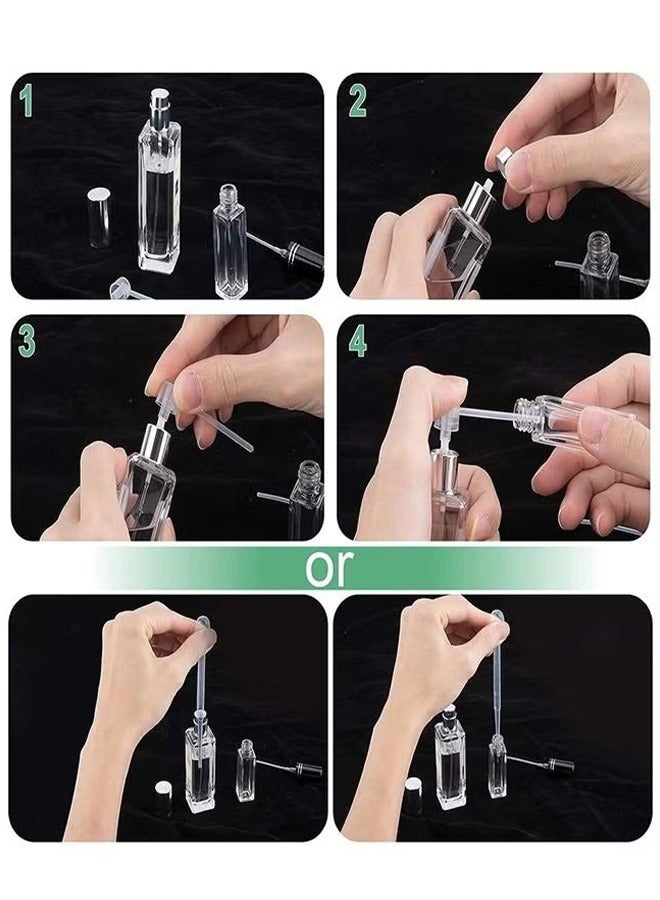 1

2

3

4

or