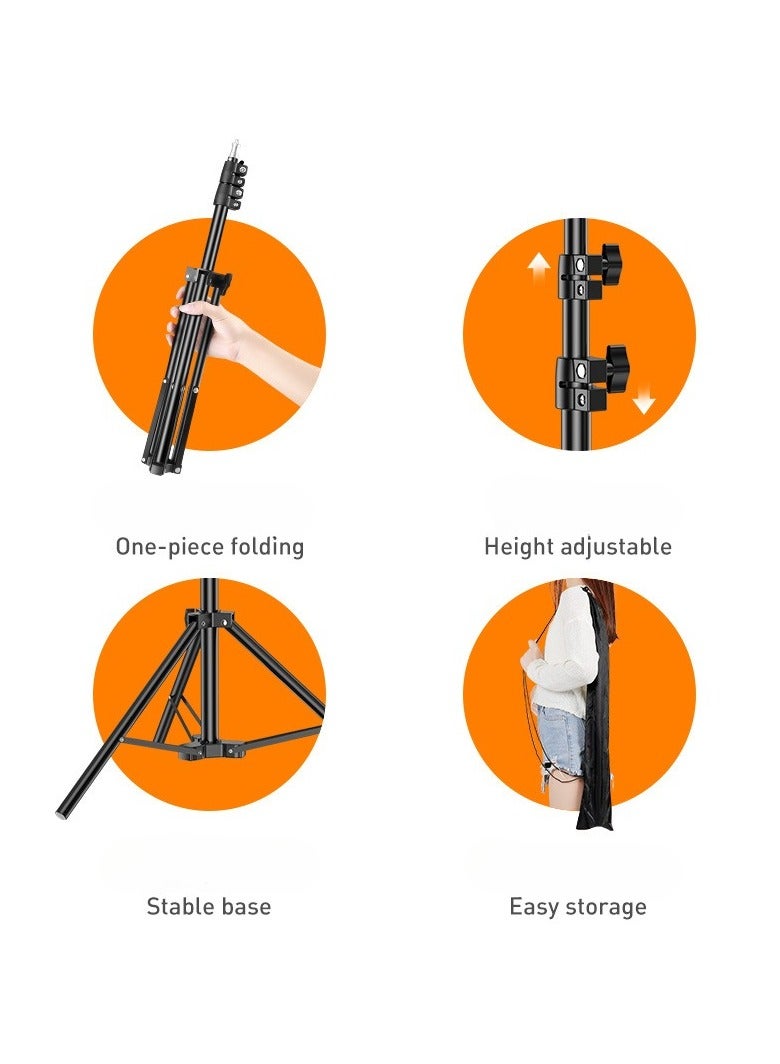 One-piece folding

Height adjustable

Stable base

Easy storage