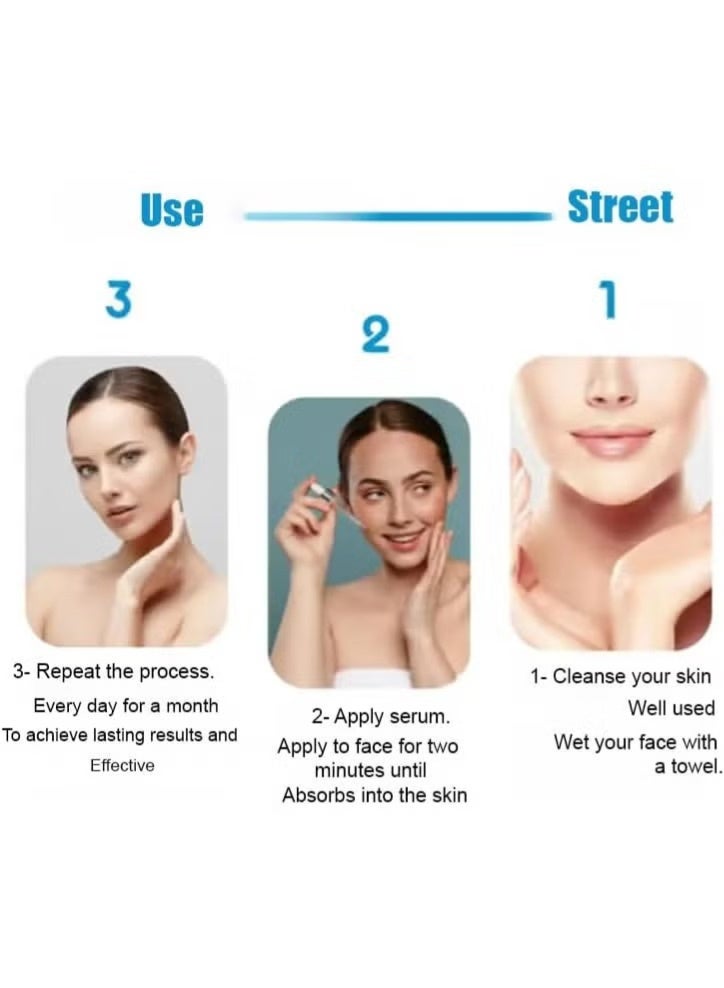 Use

Street

3

2

1

3- Repeat the process.
Every day for a month
To achieve lasting results and
Effective

2- Apply serum.
Apply to face for two minutes until
Absorbs into the skin

1- Cleanse your skin
Well used
Wet your face with a towel.